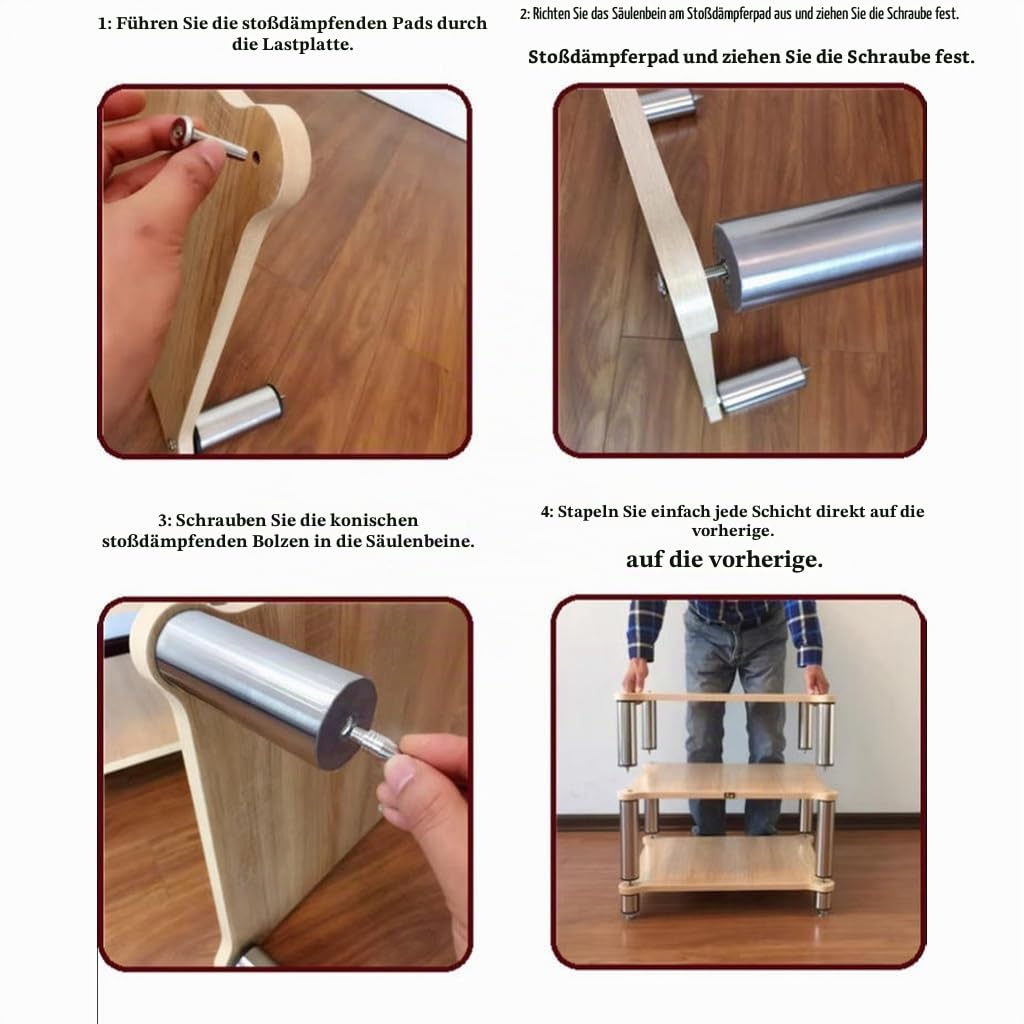 1: Führen Sie die stoßdämpfenden Pads durch die Lastplatte.

2: Richten Sie das Säulenbein am Stoßdämpferpad aus und ziehen Sie die Schraube fest.

Stoßdämpferpad und ziehen Sie die Schraube fest.

3: Schrauben Sie die konischen stoßdämpfenden Bolzen in die Säulenbeine.

4: Stapeln Sie einfach jede Schicht direkt auf die vorherige.

auf die vorherige.