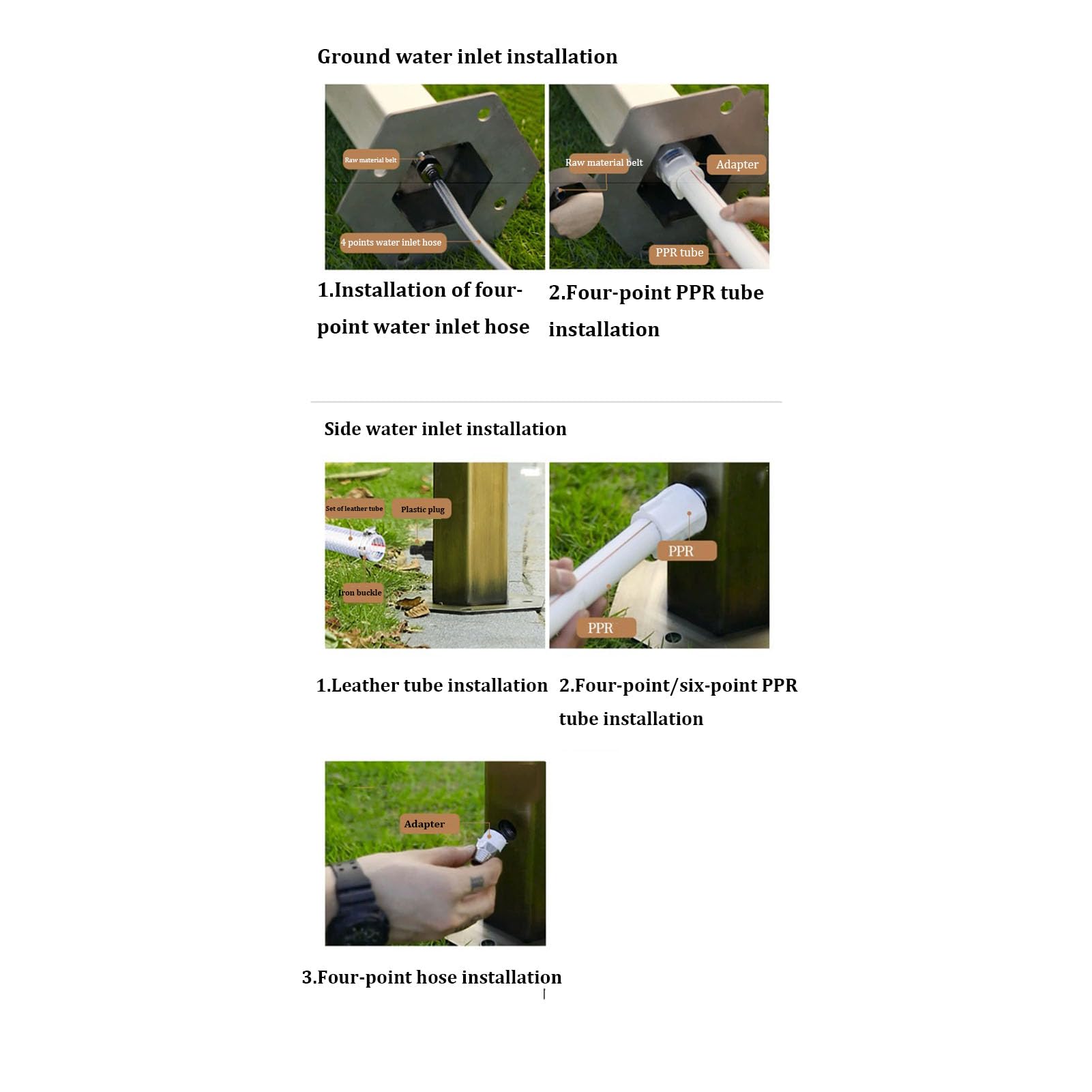 Ground water inlet installation

Raw material belt

4 points water inlet hose

Raw material belt

Adapter

PPR tube

1.Installation of four-point water inlet hose

2.Four-point PPR tube installation

Side water inlet installation

Set of leather tube

Plastic plug

Iron buckle

PPR

PPR

1.Leather tube installation

2.Four-point/six-point PPR tube installation

Adapter

3.Four-point hose installation