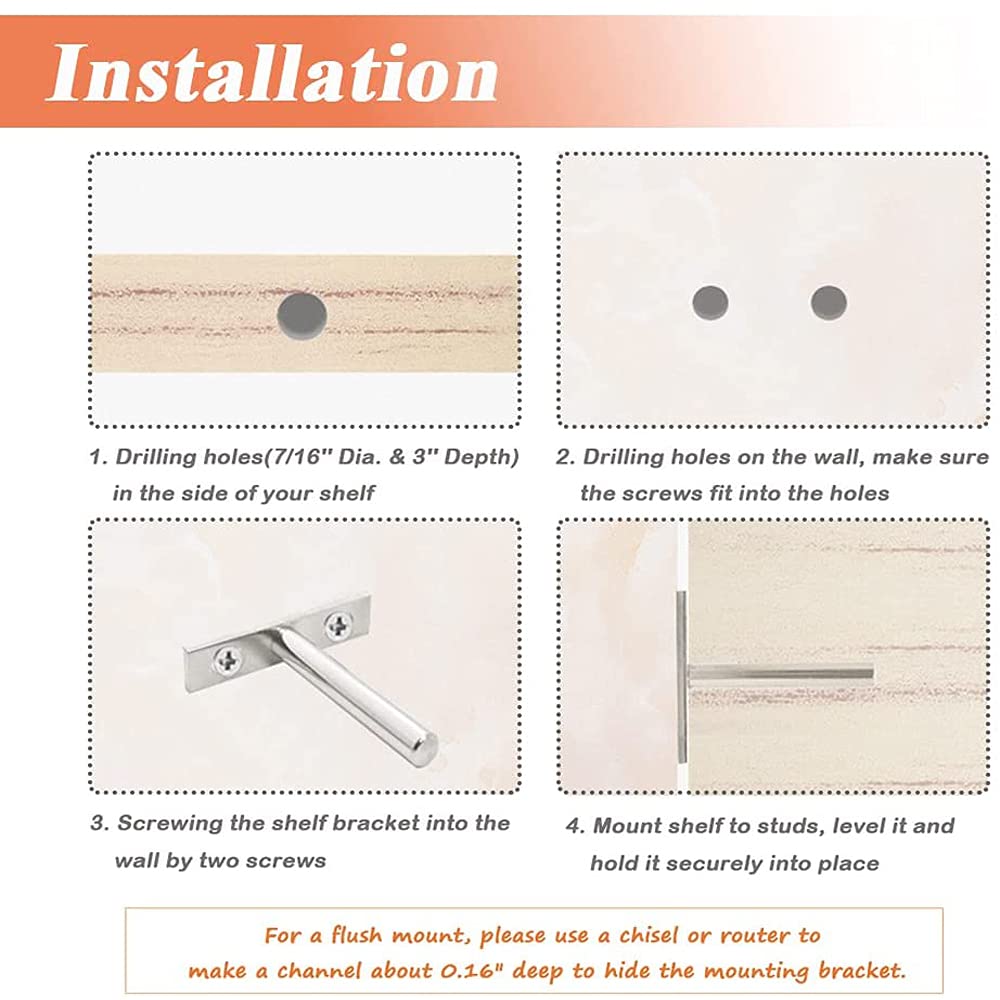 Installation

1. Drilling holes(7/16" Dia. & 3" Depth) in the side of your shelf

2. Drilling holes on the wall, make sure the screws fit into the holes

3. Screwing the shelf bracket into the wall by two screws

4. Mount shelf to studs, level it and hold it securely into place

For a flush mount, please use a chisel or router to make a channel about 0.16" deep to hide the mounting bracket.