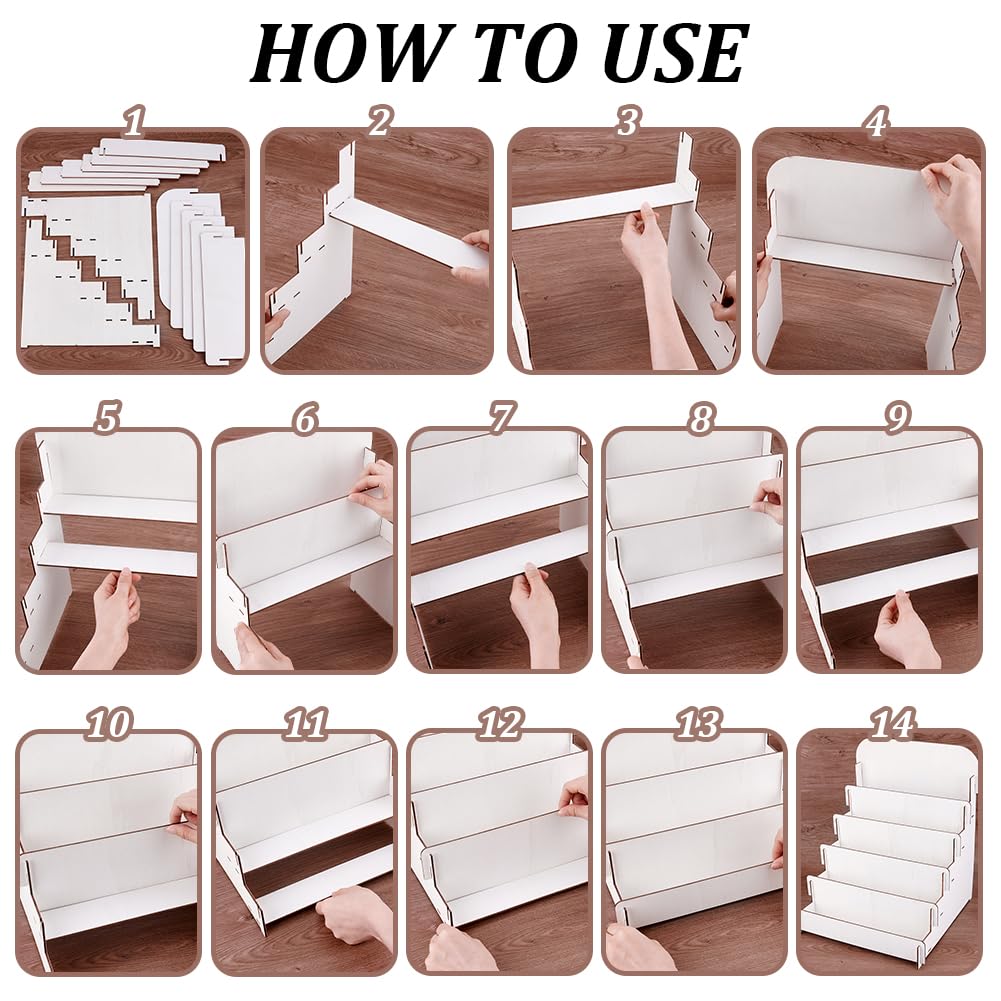 HOW TO USE

1

2

3

4

5

6

7

8

9

10

11

12

13

14