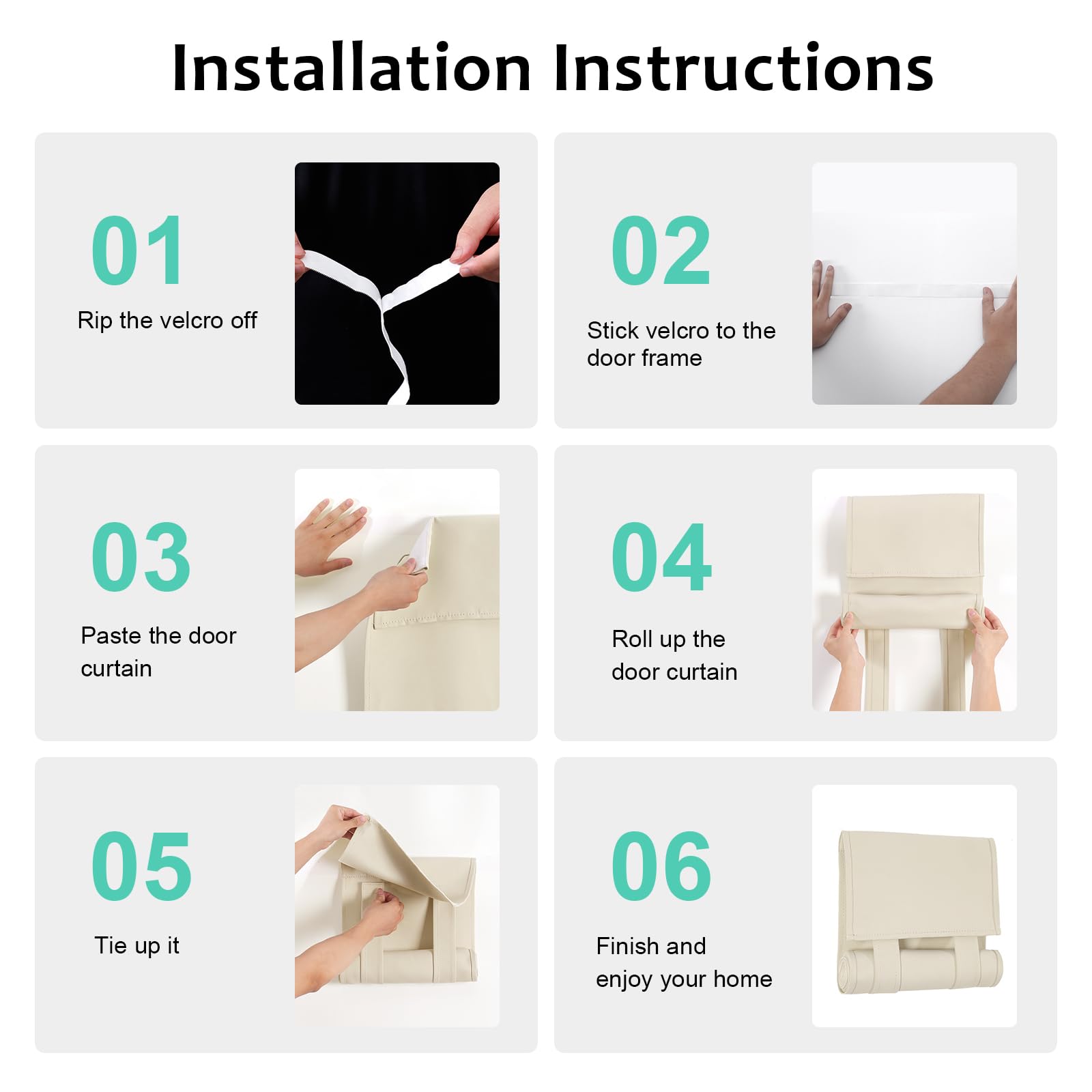 Installation Instructions

01

Rip the velcro off

02

Stick velcro to the door frame

03

Paste the door curtain

04

Roll up the door curtain

05

Tie up it

06

Finish and enjoy your home