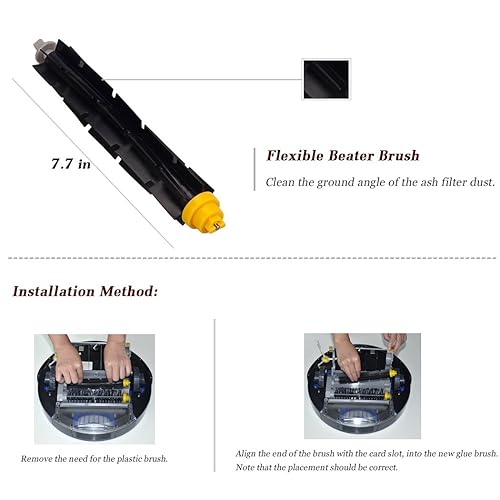 7.7 in

Flexible Beater Brush

Clean the ground angle of the ash filter dust.

Installation Method:

Remove the need for the plastic brush.

Align the end of the brush with the card slot, into the new glue brush. Note that the placement should be correct.