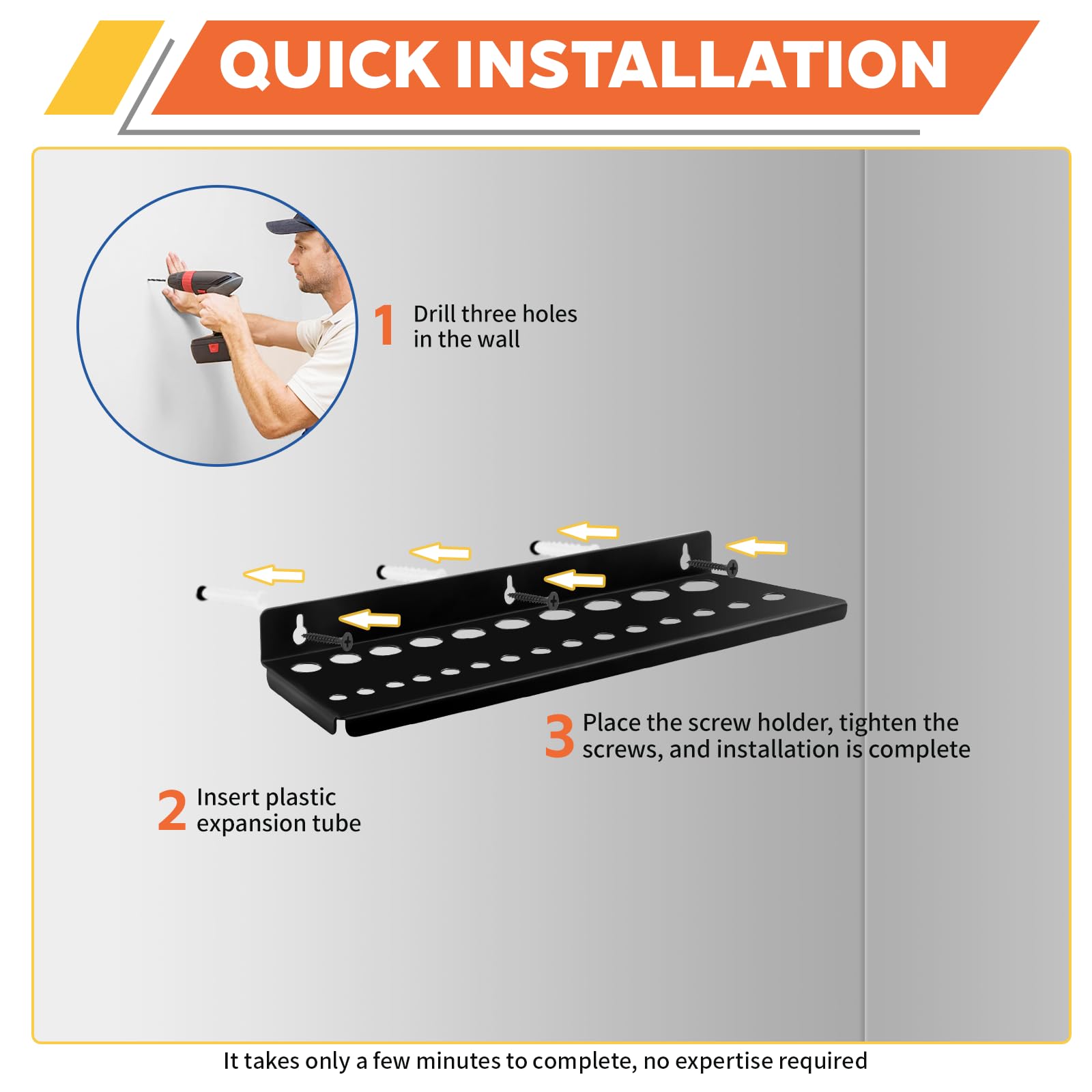 QUICK INSTALLATION

1 Drill three holes in the wall

3 Place the screw holder, tighten the screws, and installation is complete

2 Insert plastic expansion tube

It takes only a few minutes to complete, no expertise required