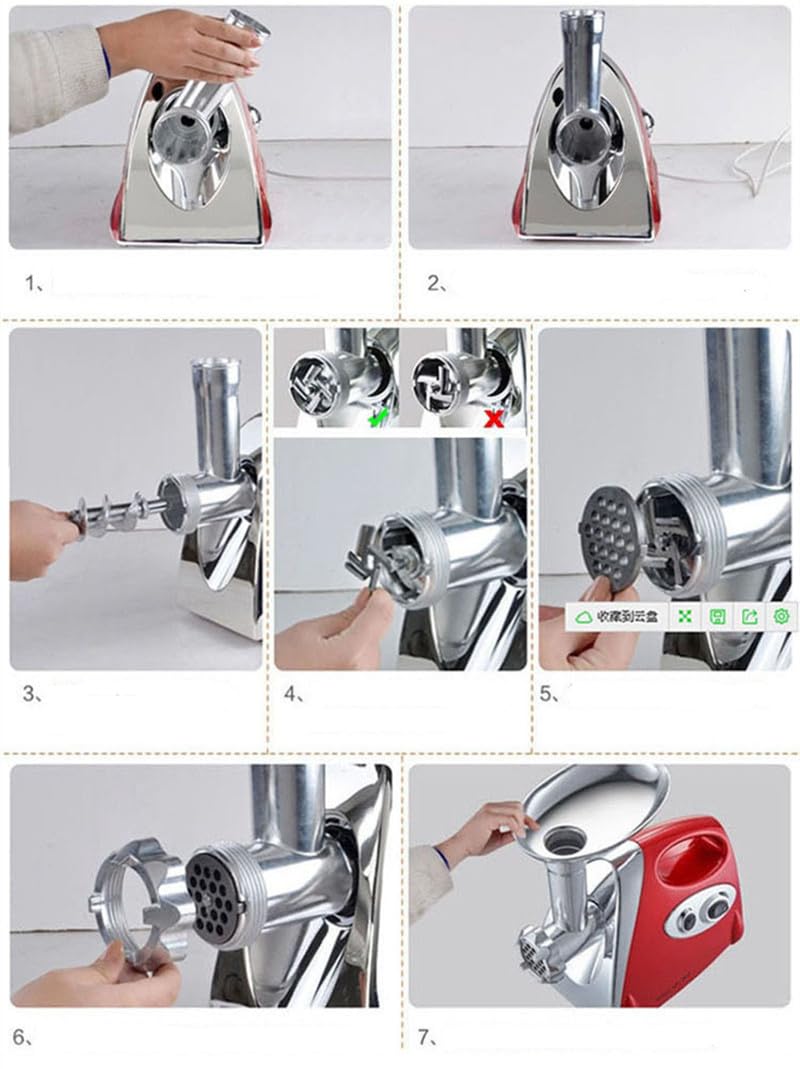 1、

2、

3、

4、

收藏到云盘

5、

6、

7、