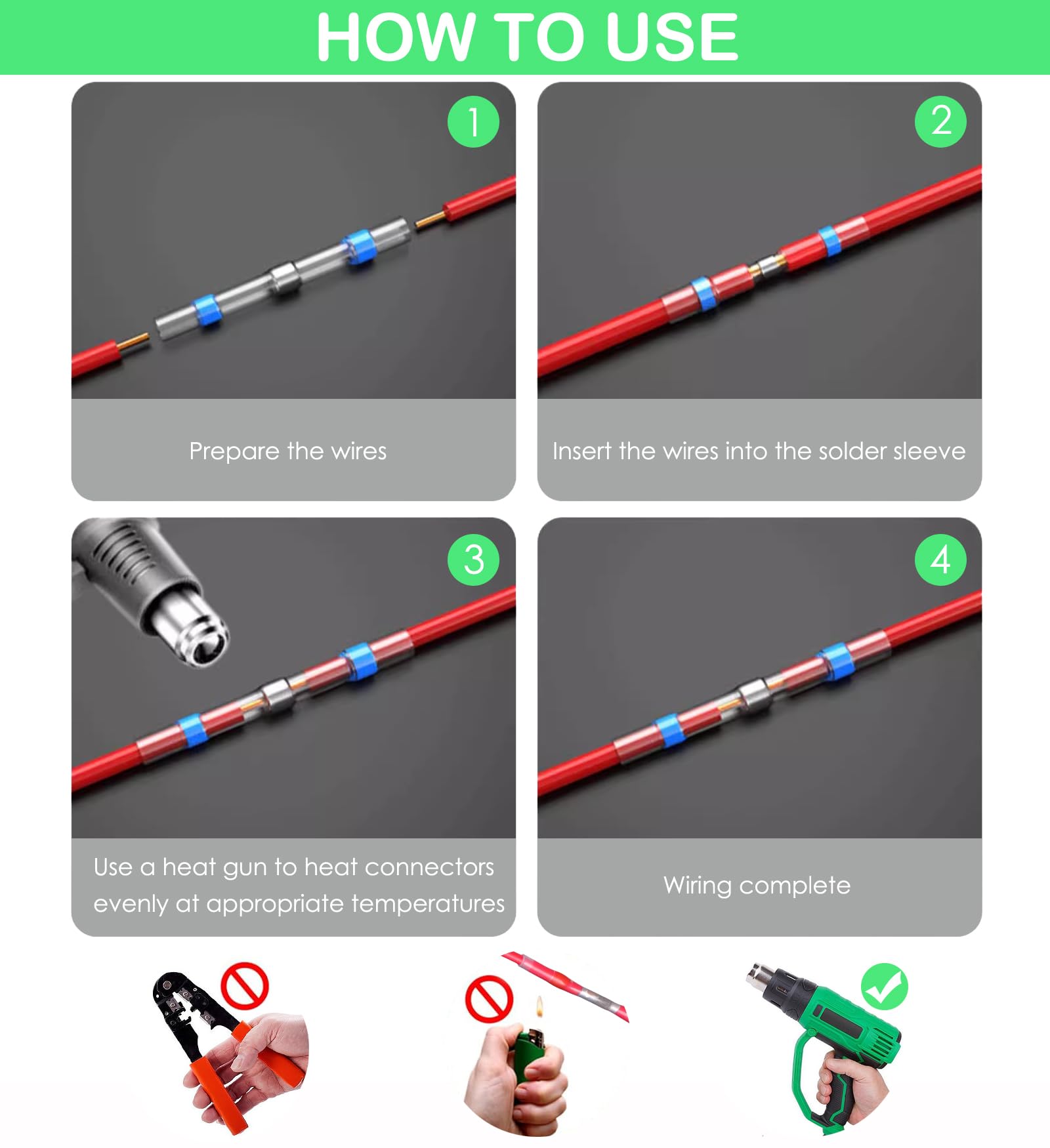 HOW TO USE

1

Prepare the wires

2

Insert the wires into the solder sleeve

3

Use a heat gun to heat connectors evenly at appropriate temperatures

4

Wiring complete