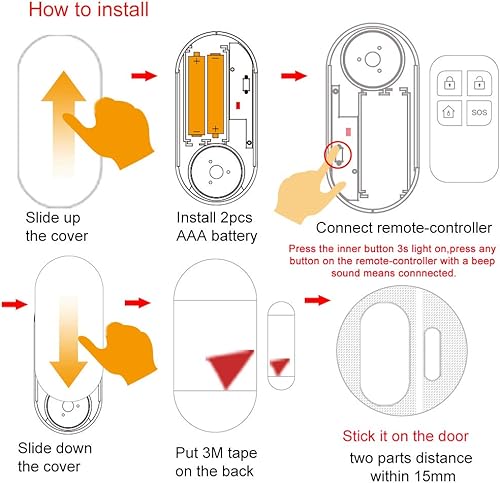 How to install

Slide up the cover

Install 2pcs AAA battery

SOS

Connect remote-controller

Press the inner button 3s light on,press any button on the remote-controller with a beep sound means connnected.

Slide down the cover

Put 3M tape on the back

Stick it on the door

two parts distance within 15mm