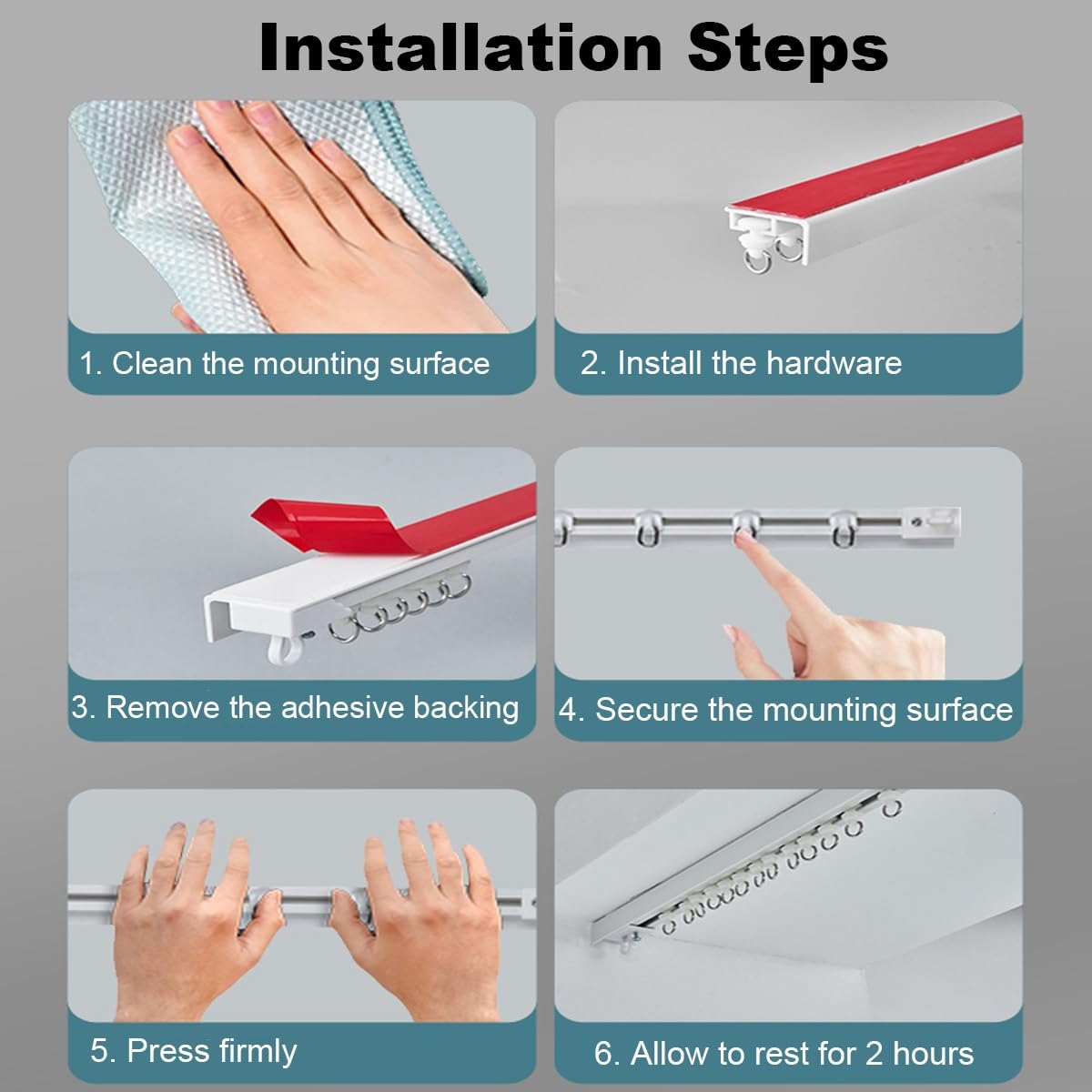 Installation Steps

1. Clean the mounting surface

2. Install the hardware

3. Remove the adhesive backing

4. Secure the mounting surface

5. Press firmly

6. Allow to rest for 2 hours