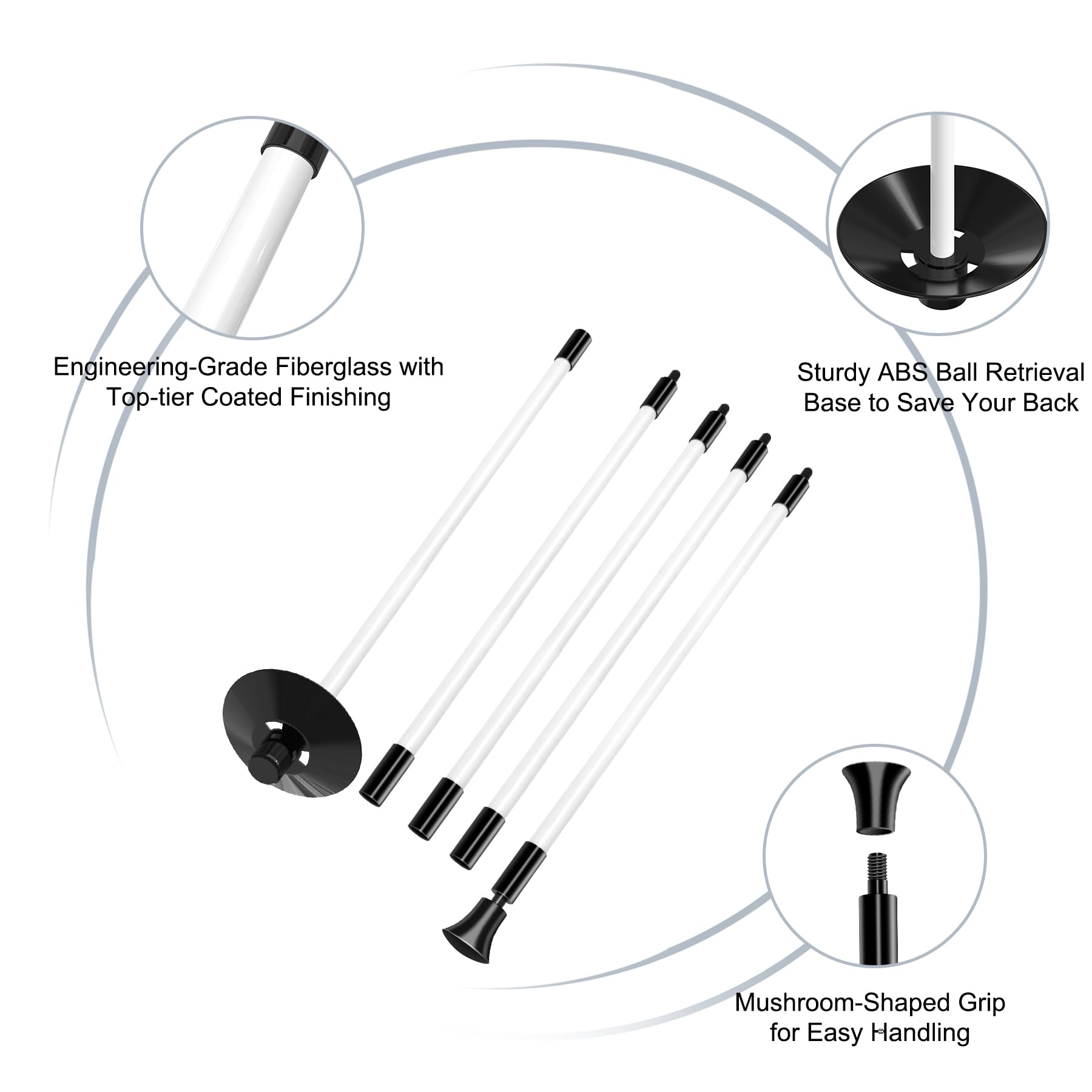 Engineering-Grade Fiberglass with Top-tier Coated Finishing

Sturdy ABS Ball Retrieval Base to Save Your Back

Mushroom-Shaped Grip for Easy Handling