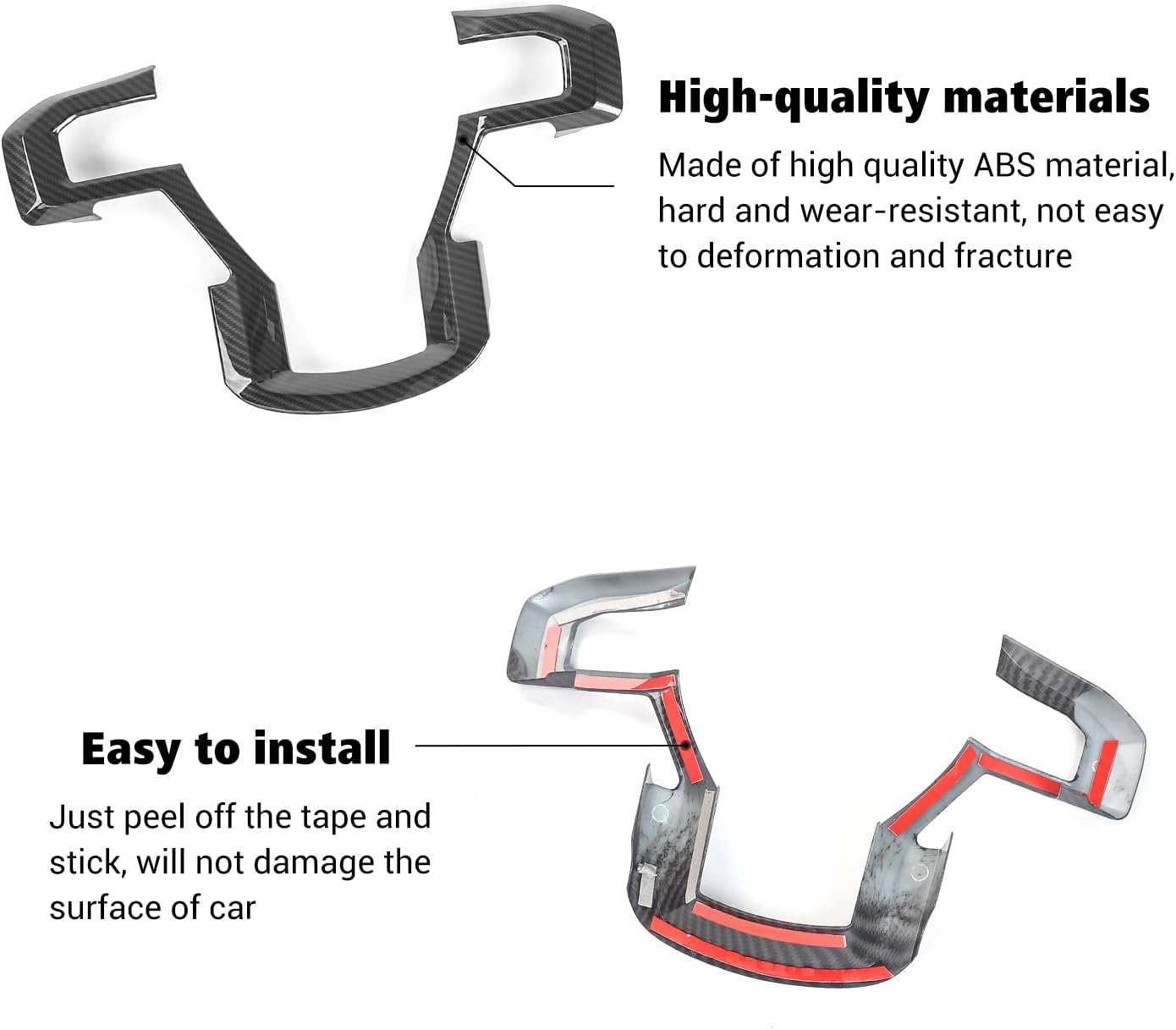 High-quality materials

Made of high quality ABS material, hard and wear-resistant, not easy to deformation and fracture

Easy to install

Just peel off the tape and stick, will not damage the surface of car