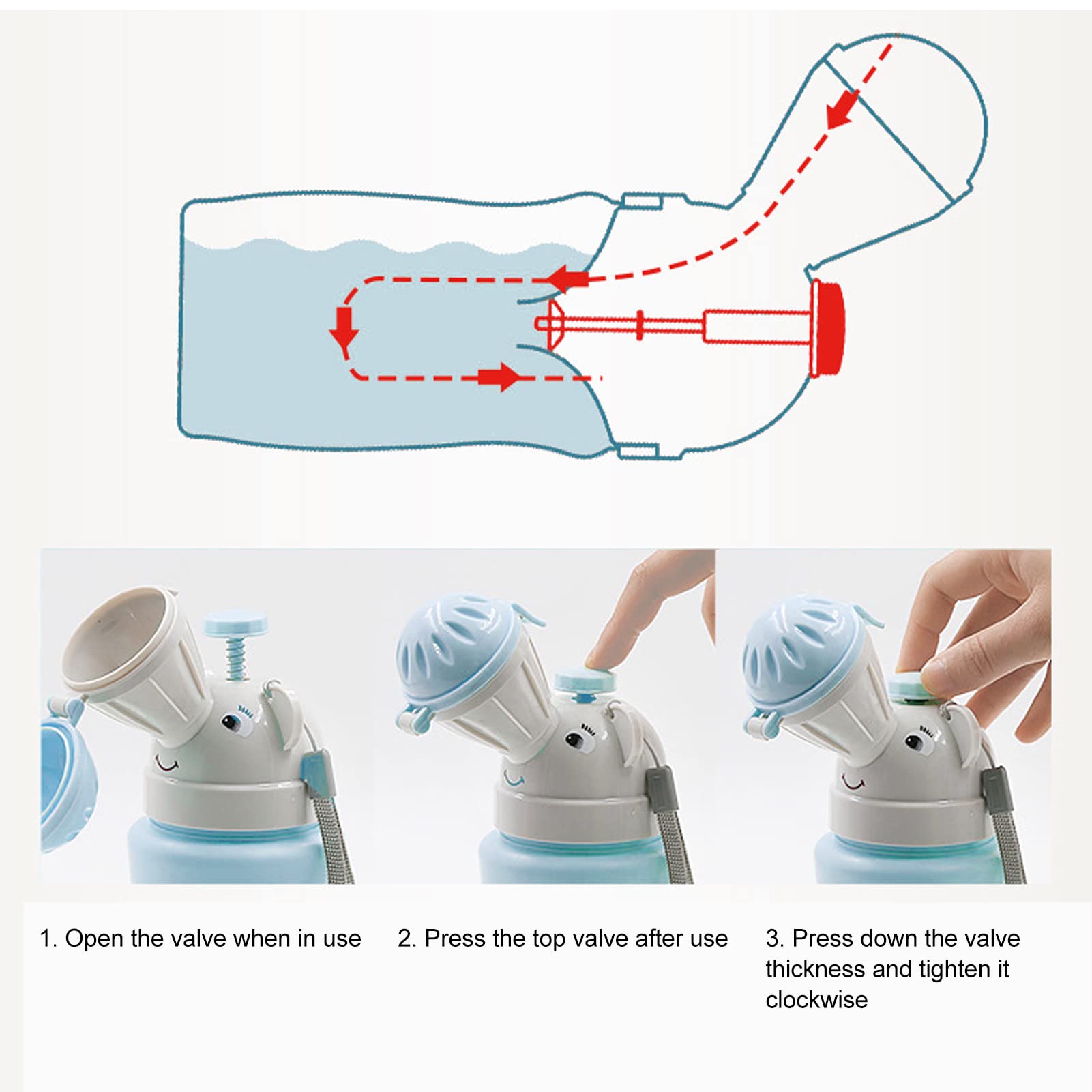 1. Open the valve when in use

2. Press the top valve after use

3. Press down the valve thickness and tighten it clockwise