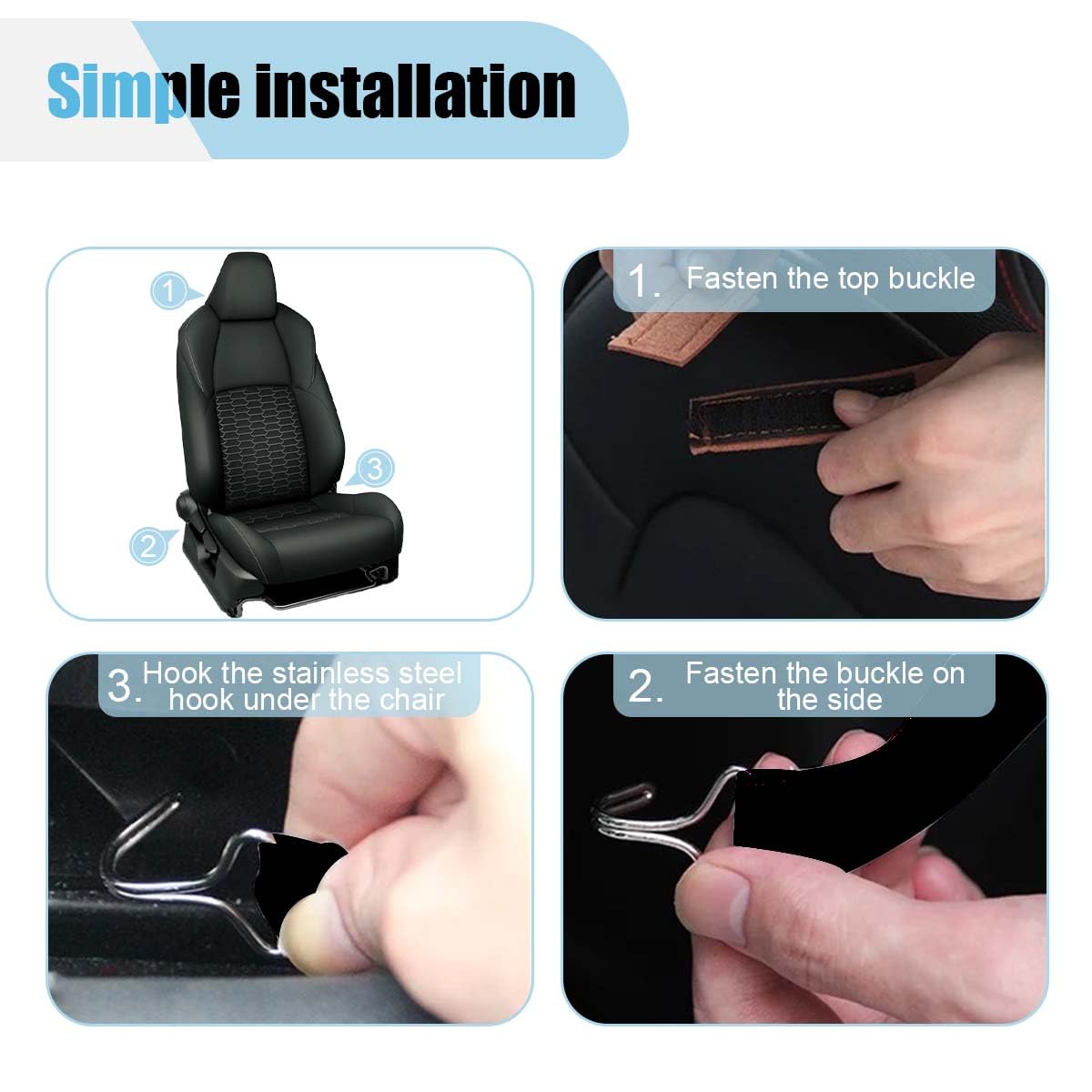 Simple installation

1

3

2

1. Fasten the top buckle

3. Hook the stainless steel hook under the chair

2. Fasten the buckle on the side