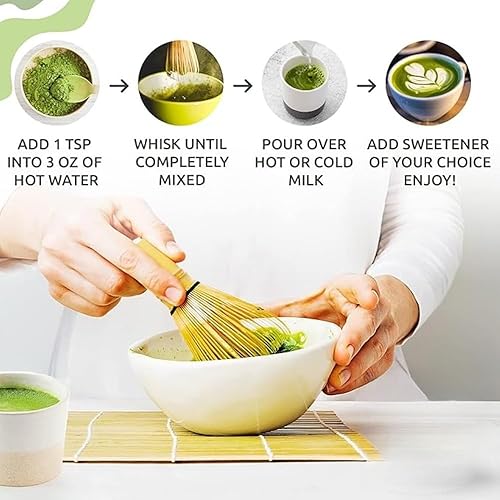 ADD 1 TSP INTO 3 OZ OF HOT WATER

WHISK UNTIL COMPLETELY MIXED

POUR OVER HOT OR COLD MILK

ADD SWEETENER OF YOUR CHOICE ENJOY!