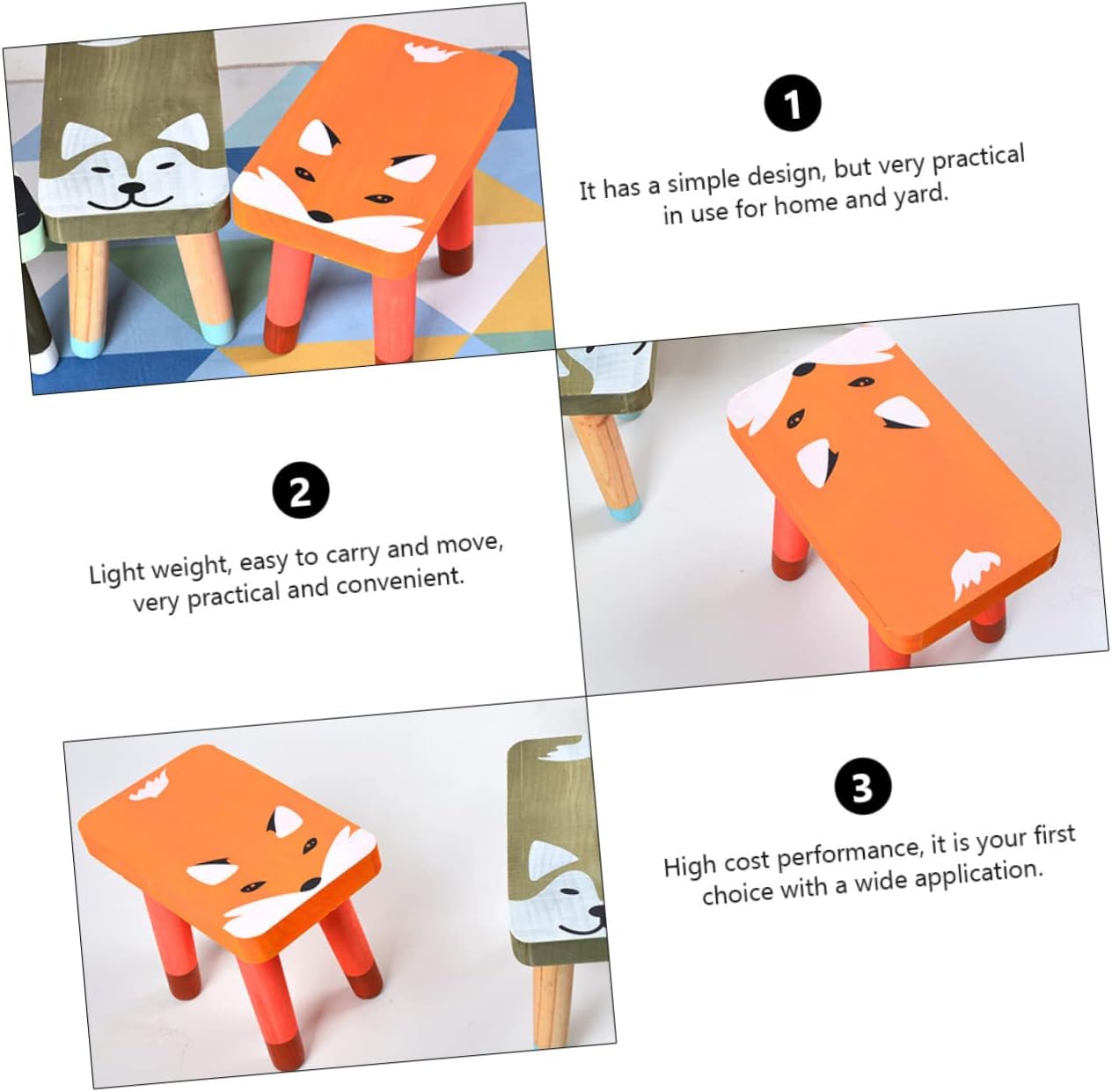 1

It has a simple design, but very practical in use for home and yard.

2

Light weight, easy to carry and move, very practical and convenient.

3

High cost performance, it is your first choice with a wide application.