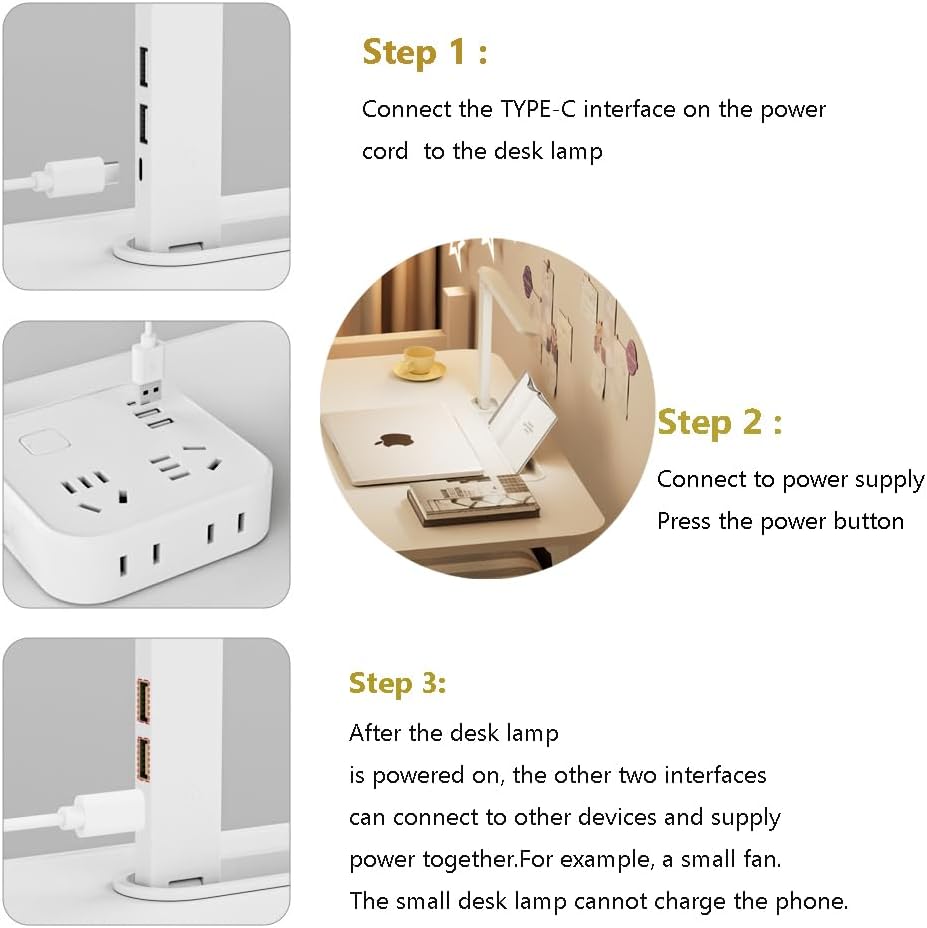 Step 1 :

Connect the TYPE-C interface on the power cord  to the desk lamp

Step 2 :

Connect to power supply
Press the power button

Step 3:

After the desk lamp is powered on, the other two interfaces can connect to other devices and supply power together.For example, a small fan.
The small desk lamp cannot charge the phone.