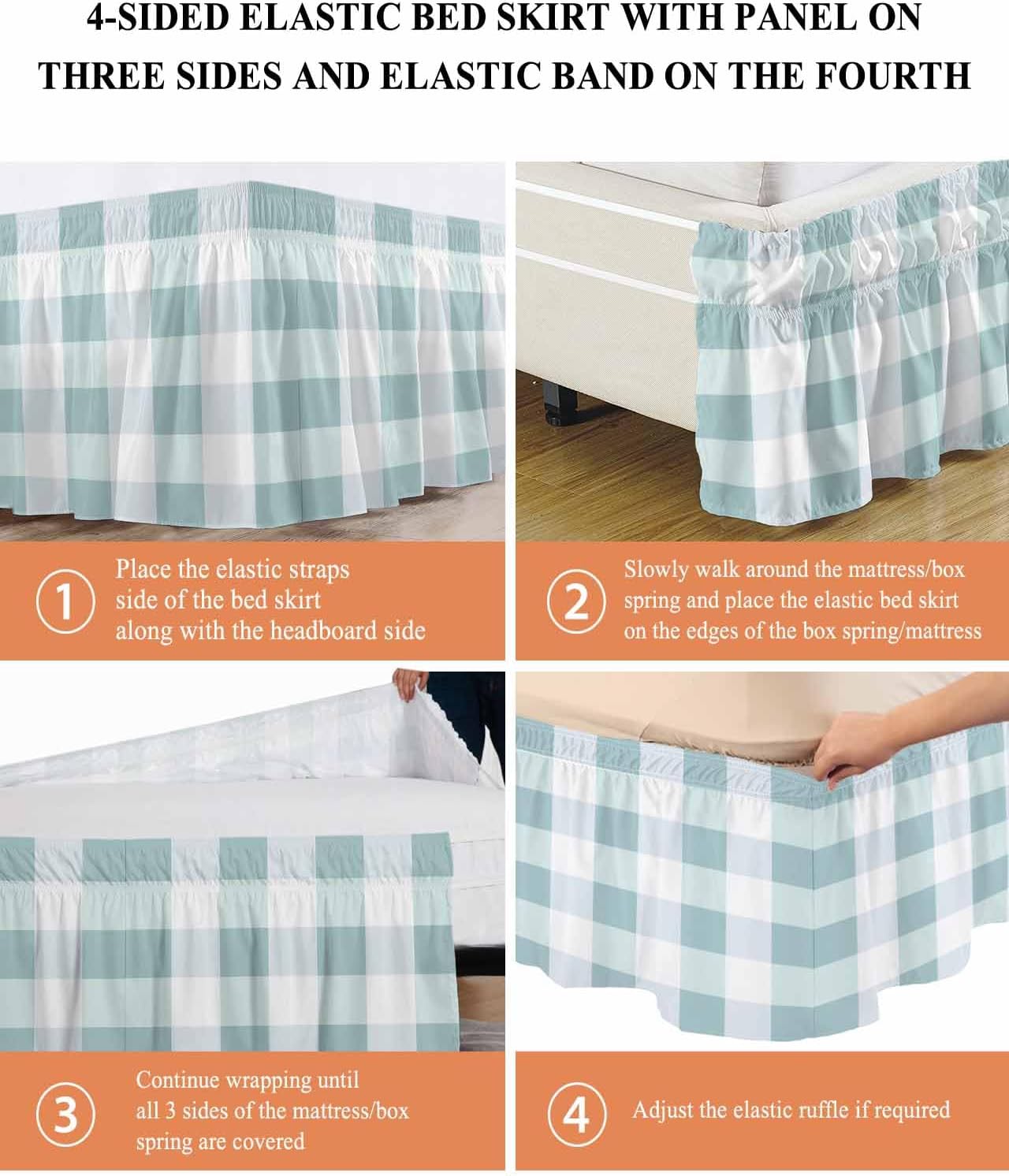 4-SIDED ELASTIC BED SKIRT WITH PANEL ON THREE SIDES AND ELASTIC BAND ON THE FOURTH

1 Place the elastic straps side of the bed skirt along with the headboard side

2 Slowly walk around the mattress/box spring and place the elastic bed skirt on the edges of the box spring/mattress

3 Continue wrapping until all 3 sides of the mattress/box spring are covered

4 Adjust the elastic ruffle if required