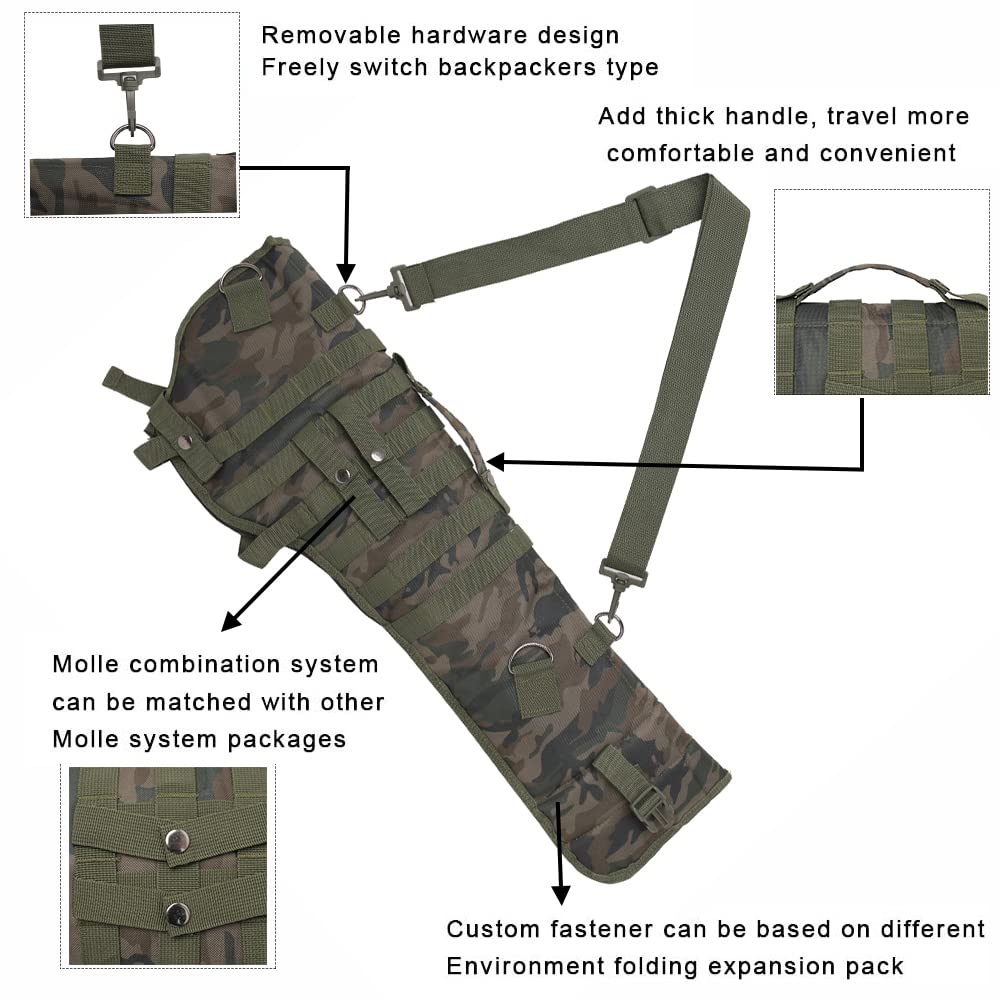 Removable hardware design
Freely switch backpackers type

Add thick handle, travel more comfortable and convenient

Molle combination system can be matched with other Molle system packages

Custom fastener can be based on different Environment folding expansion pack