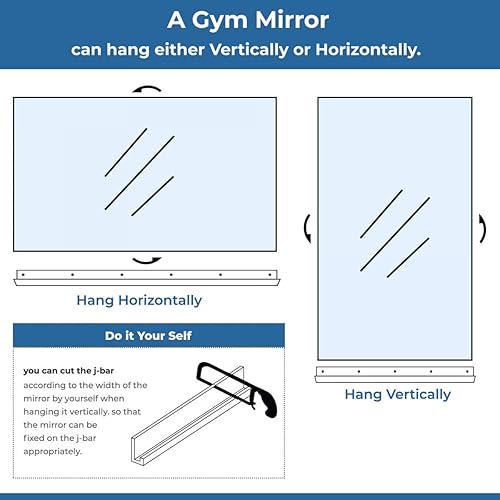 A Gym Mirror
can hang either Vertically or Horizontally.

Hang Horizontally

Do it Your Self

you can cut the j-bar according to the width of the mirror by yourself when hanging it vertically, so that the mirror can be fixed on the j-bar appropriately.

Hang Vertically