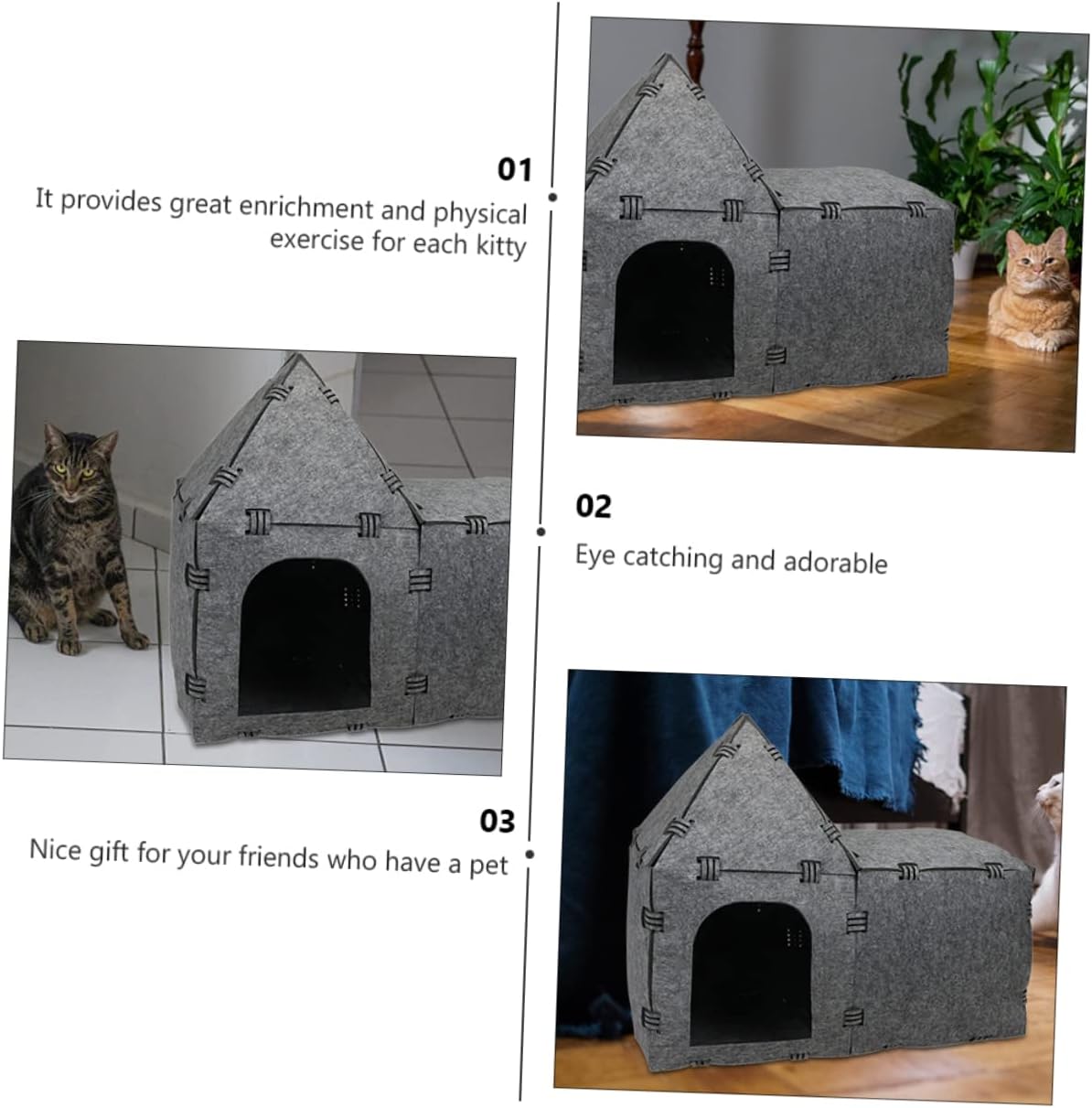 01
It provides great enrichment and physical exercise for each kitty

02
Eye catching and adorable

03
Nice gift for your friends who have a pet