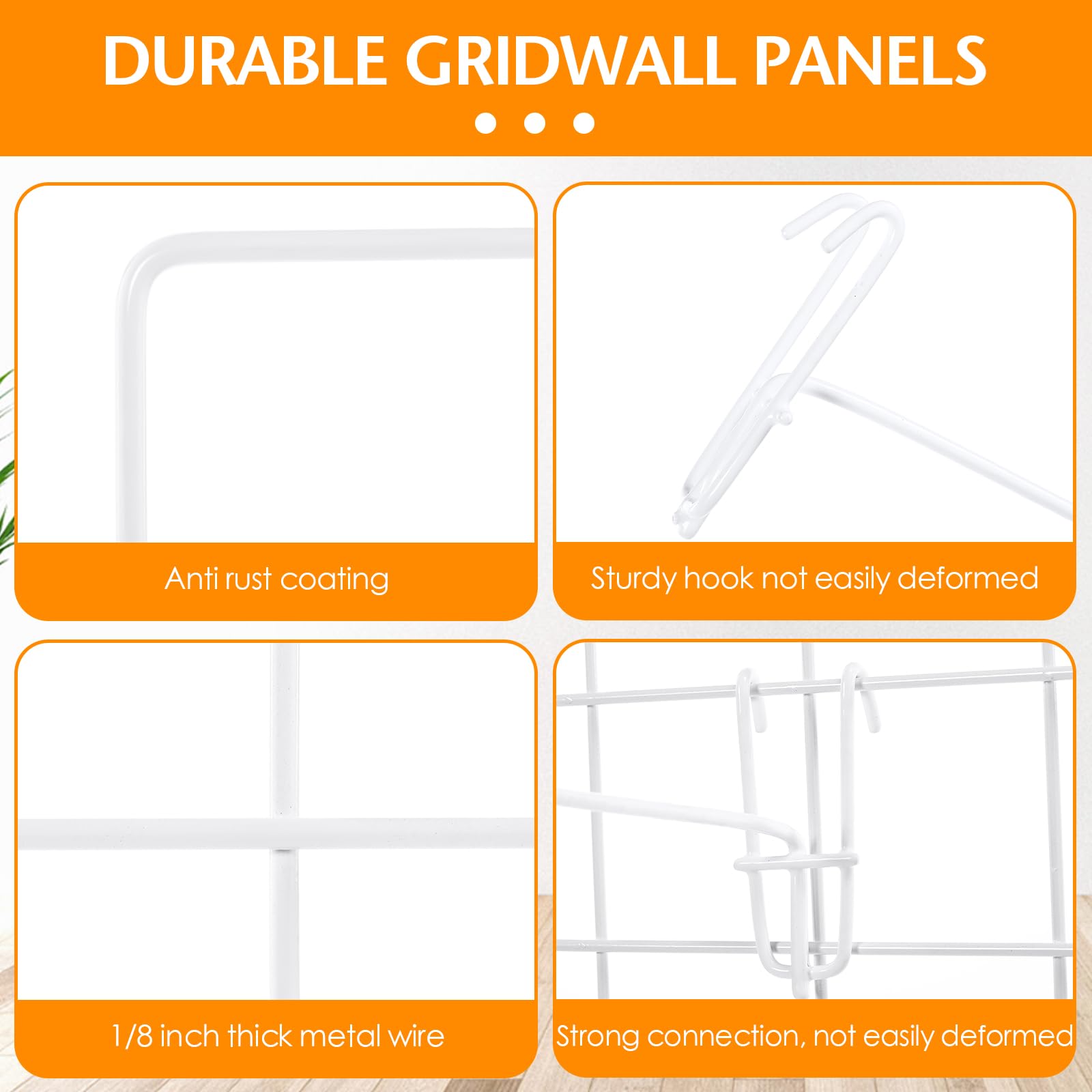 DURABLE GRIDWALL PANELS

Anti rust coating

Sturdy hook not easily deformed

1/8 inch thick metal wire

Strong connection, not easily deformed