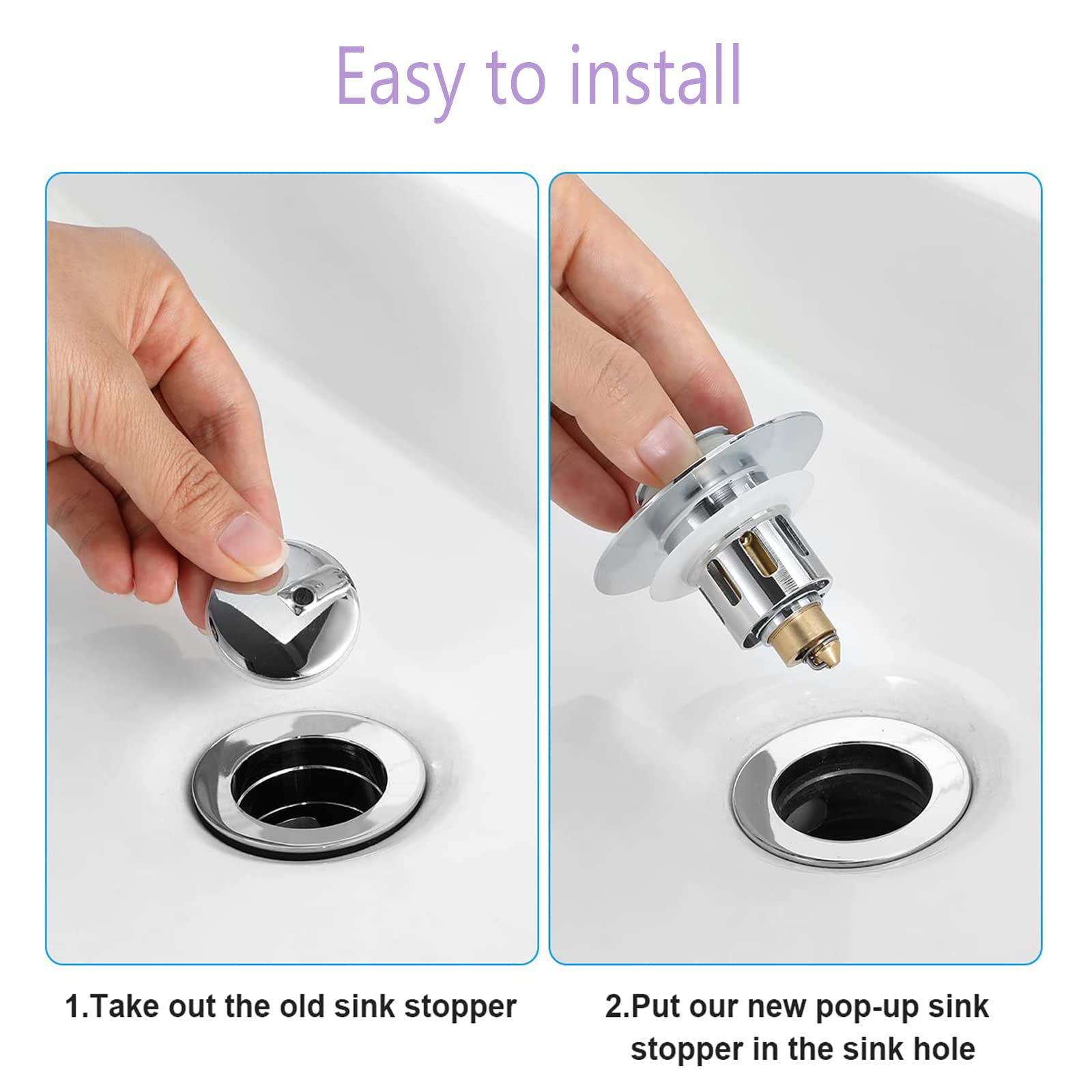 Easy to install

1.Take out the old sink stopper

2.Put our new pop-up sink stopper in the sink hole