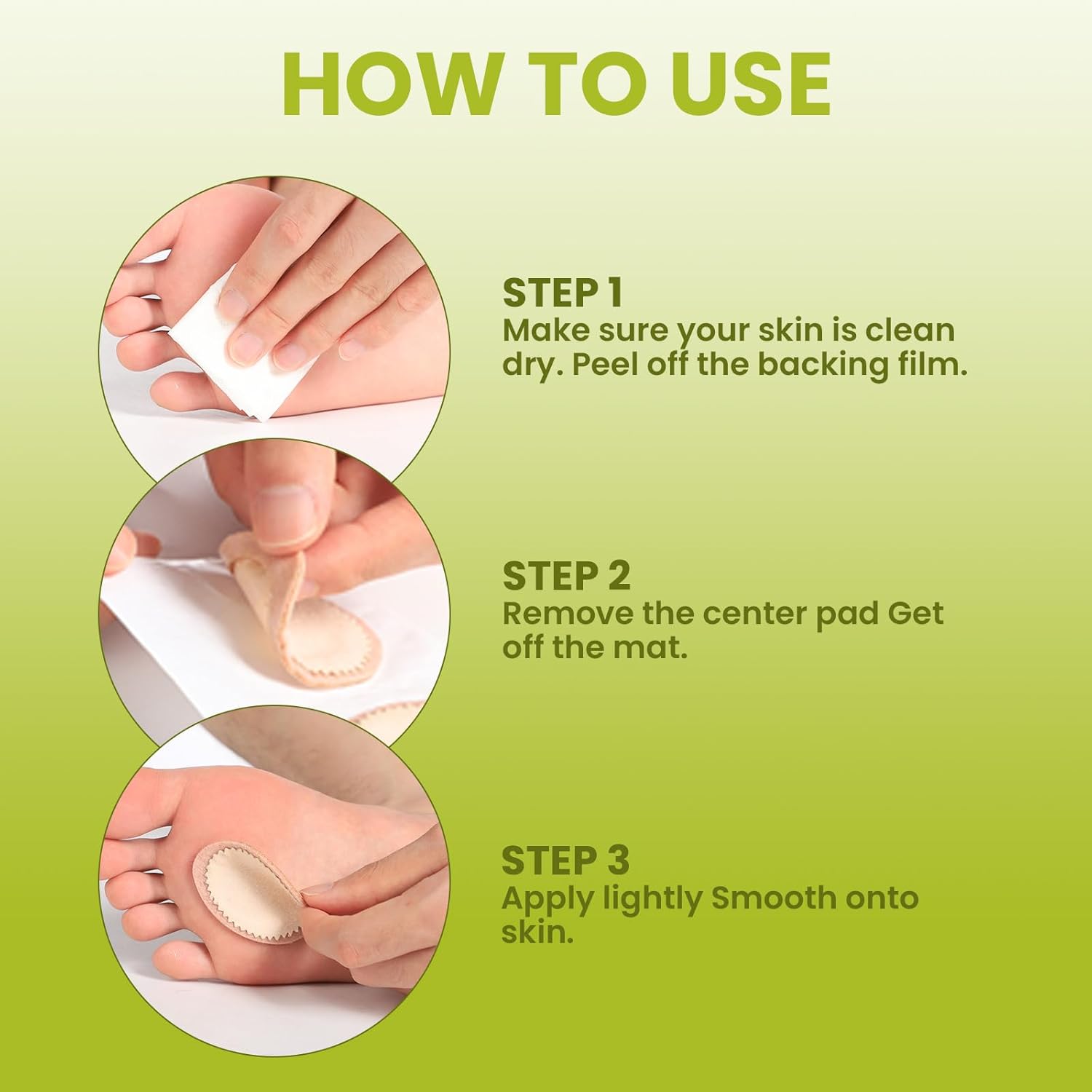 HOW TO USE

STEP 1
Make sure your skin is clean dry. Peel off the backing film.

STEP 2
Remove the center pad Get off the mat.

STEP 3
Apply lightly Smooth onto skin.