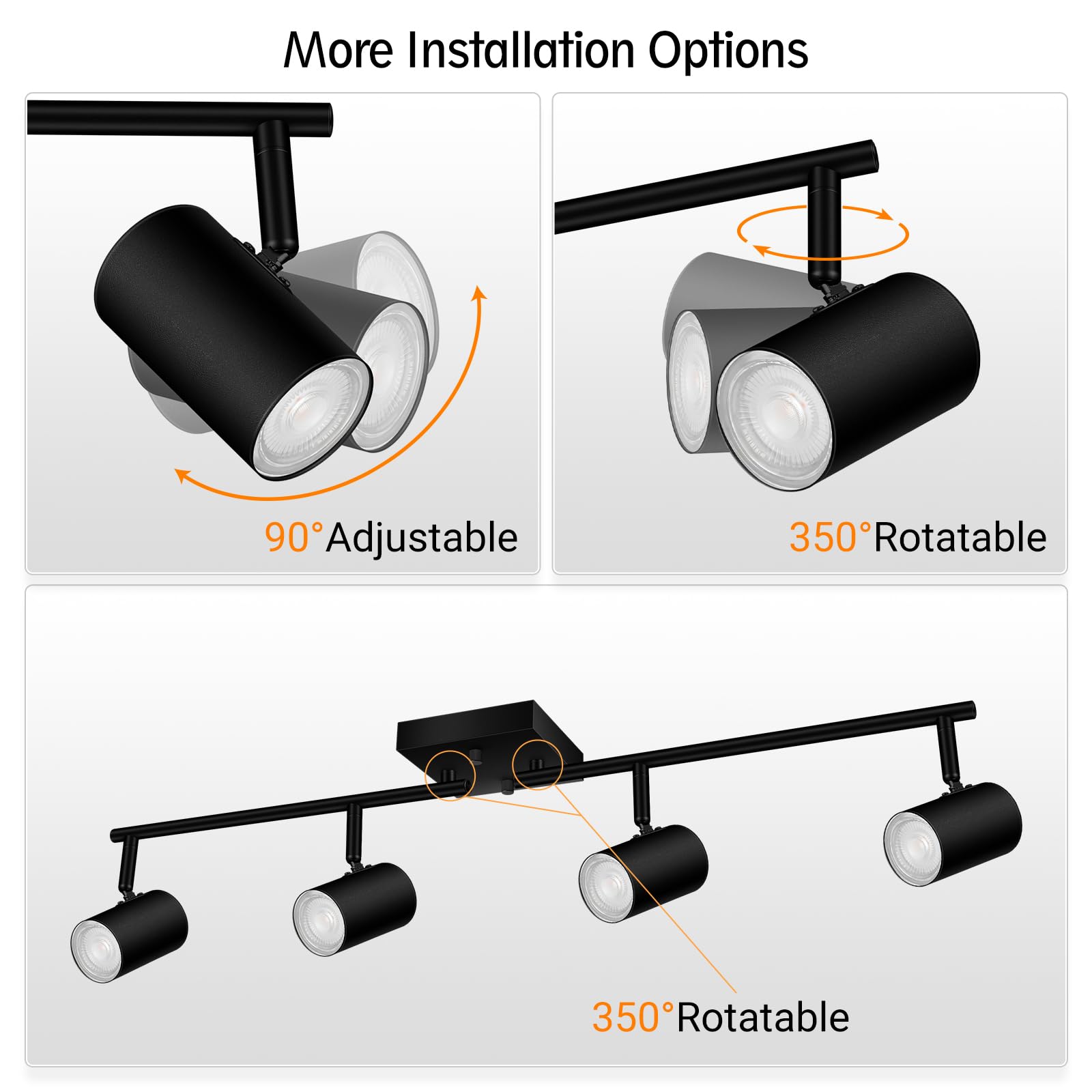 More Installation Options

90°Adjustable

350°Rotatable

350°Rotatable