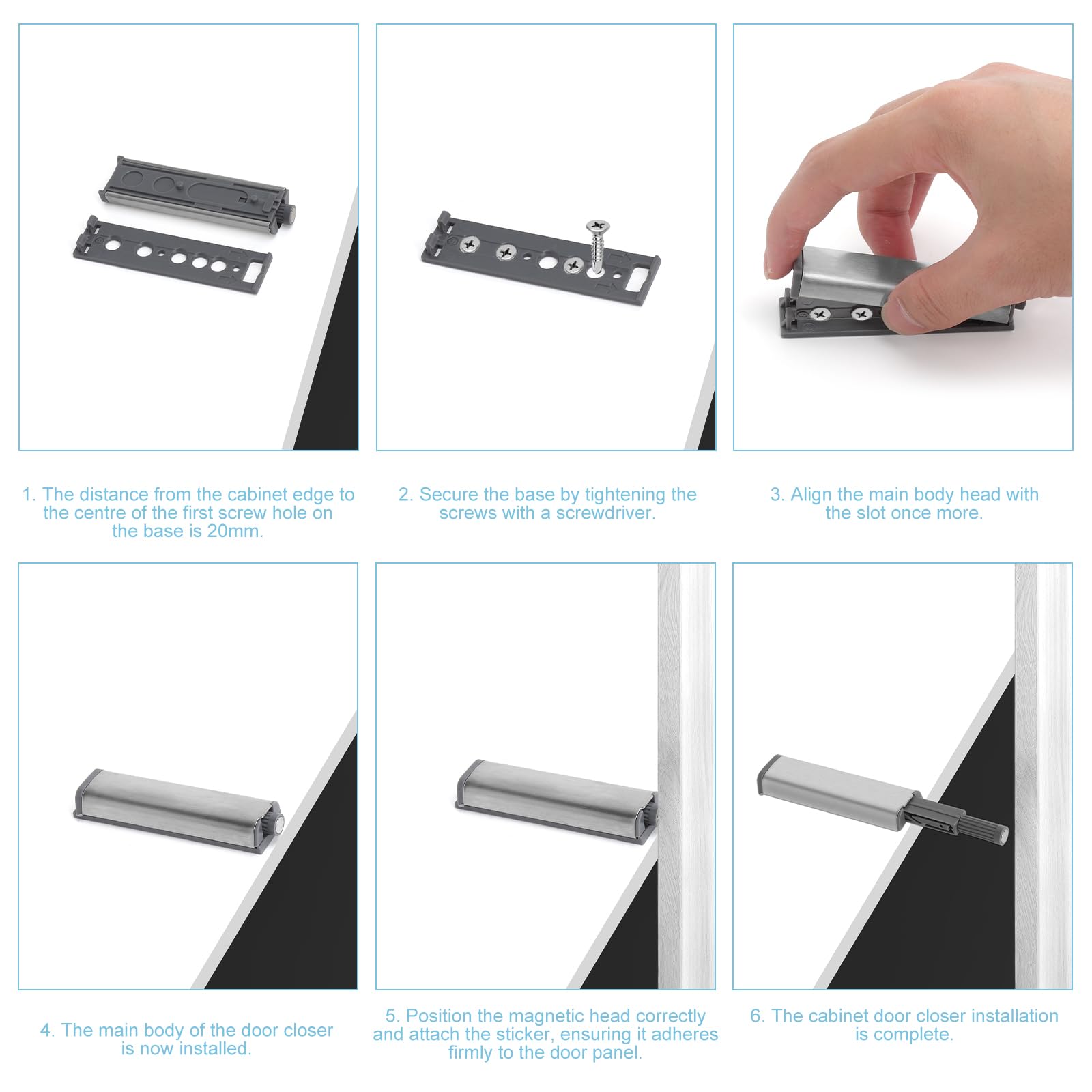 1. The distance from the cabinet edge to the centre of the first screw hole on the base is 20mm.

2. Secure the base by tightening the screws with a screwdriver.

3. Align the main body head with the slot once more.

4. The main body of the door closer is now installed.

5. Position the magnetic head correctly and attach the sticker, ensuring it adheres firmly to the door panel.

6. The cabinet door closer installation is complete.