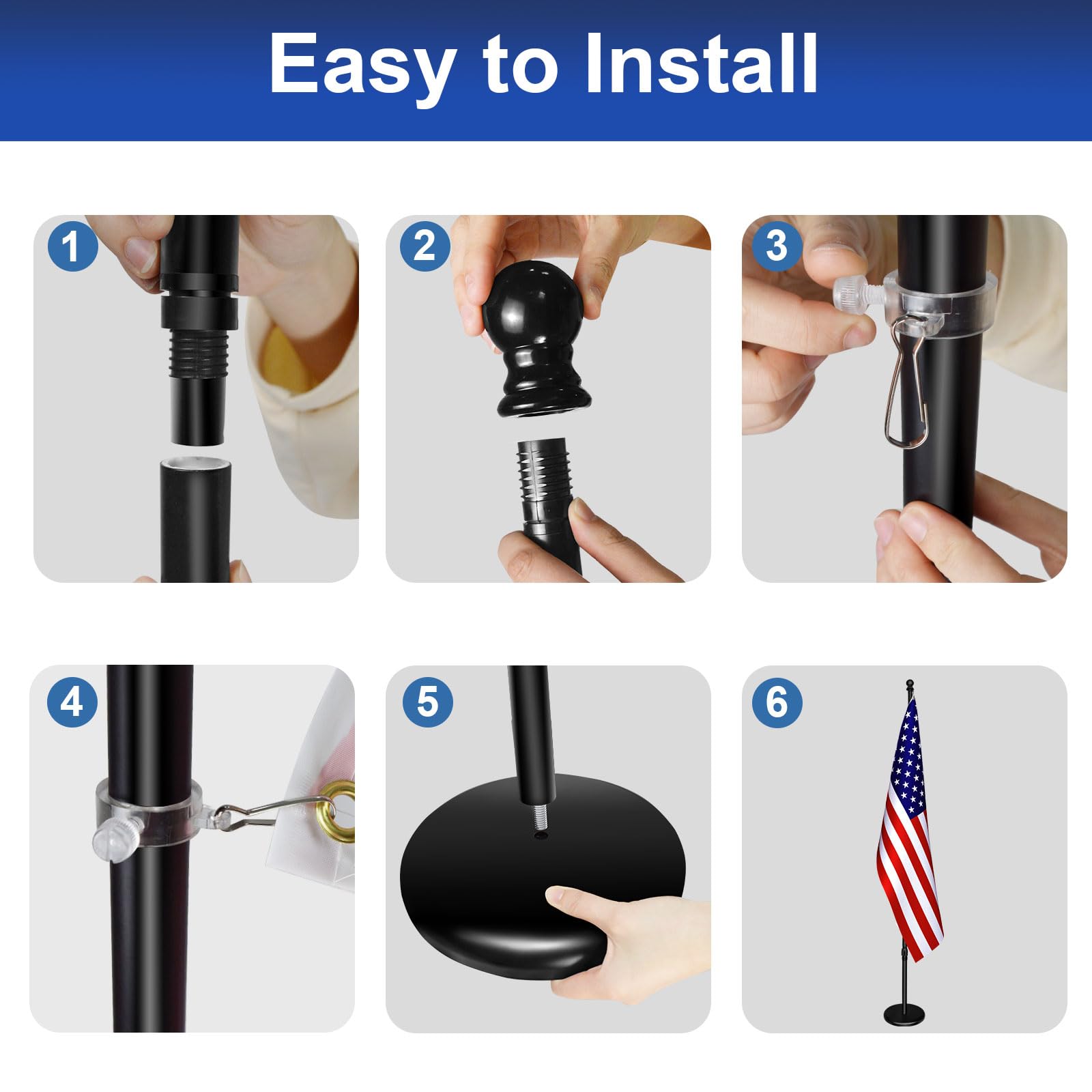 Easy to Install

1

2

3

4

5

6