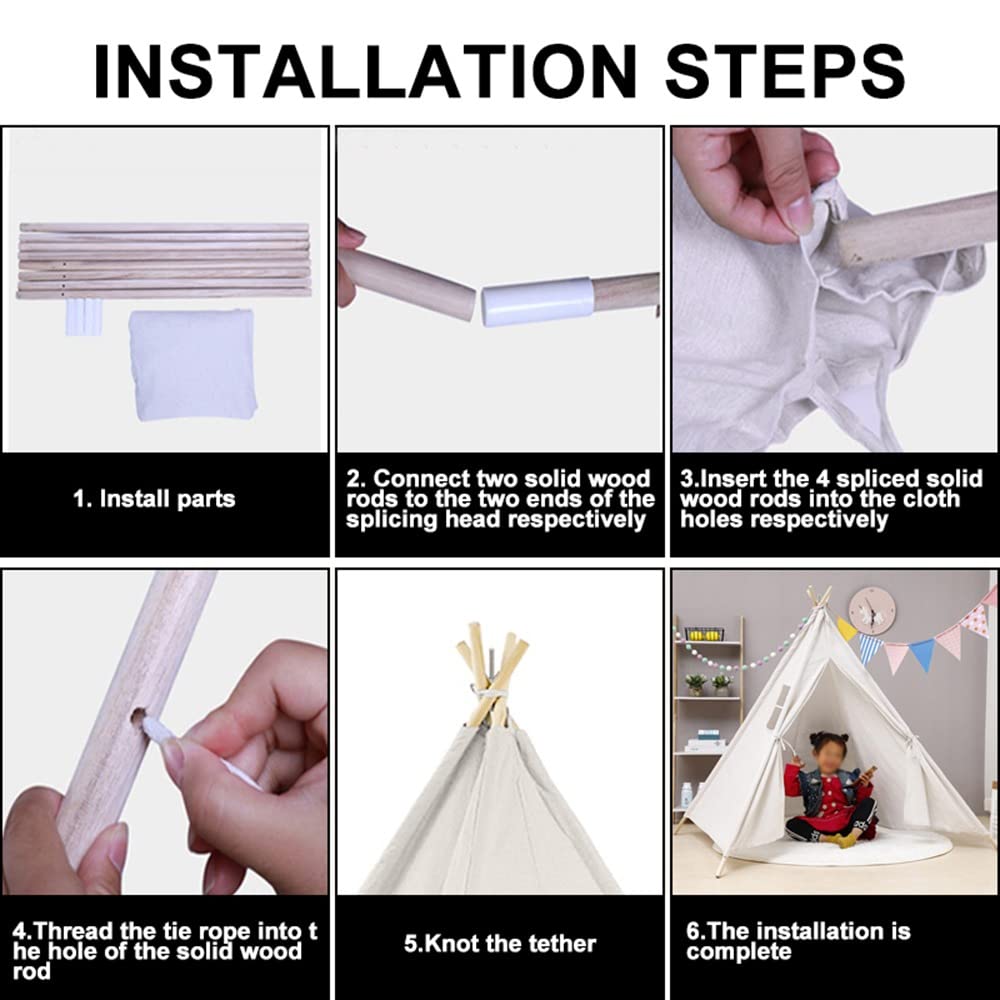 INSTALLATION STEPS

1. Install parts

2. Connect two solid wood rods to the two ends of the splicing head respectively

3.Insert the 4 spliced solid wood rods into the cloth holes respectively

4.Thread the tie rope into t he hole of the solid wood rod

5.Knot the tether

6.The installation is complete