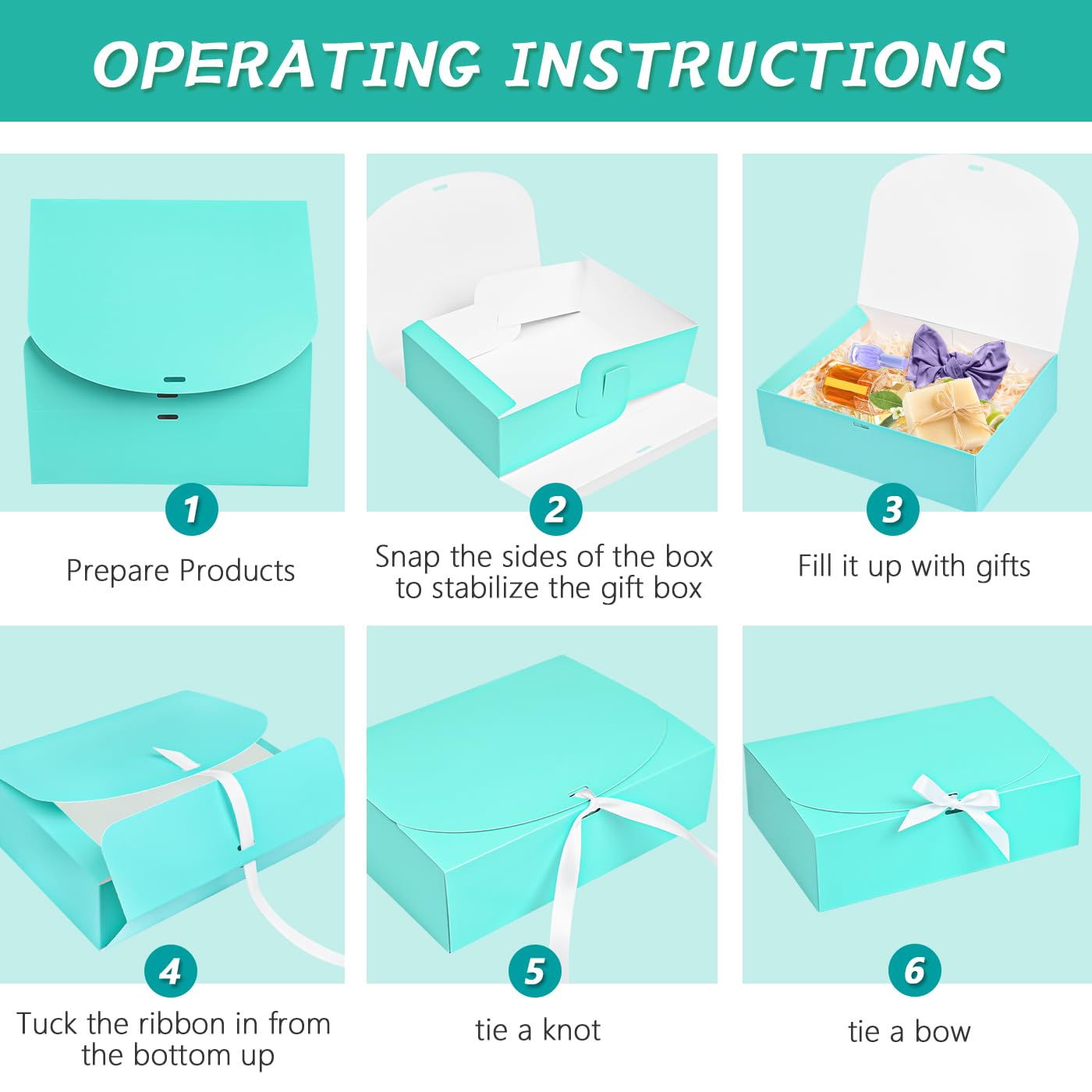 OPERATING INSTRUCTIONS

1
Prepare Products

2
Snap the sides of the box to stabilize the gift box

3
Fill it up with gifts

4
Tuck the ribbon in from the bottom up

5
tie a knot

6
tie a bow