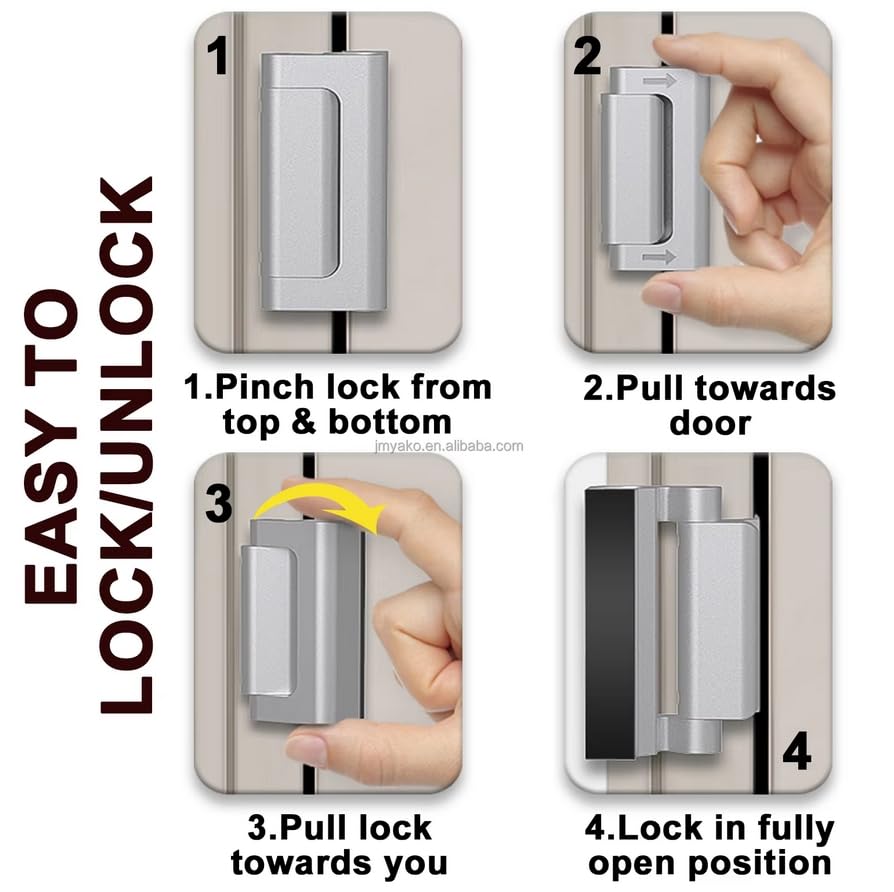 EASY TO LOCK/UNLOCK

1

1.Pinch lock from top & bottom

2

2.Pull towards door

jmyako.en.alibaba.com

3

3.Pull lock towards you

4

4.Lock in fully open position