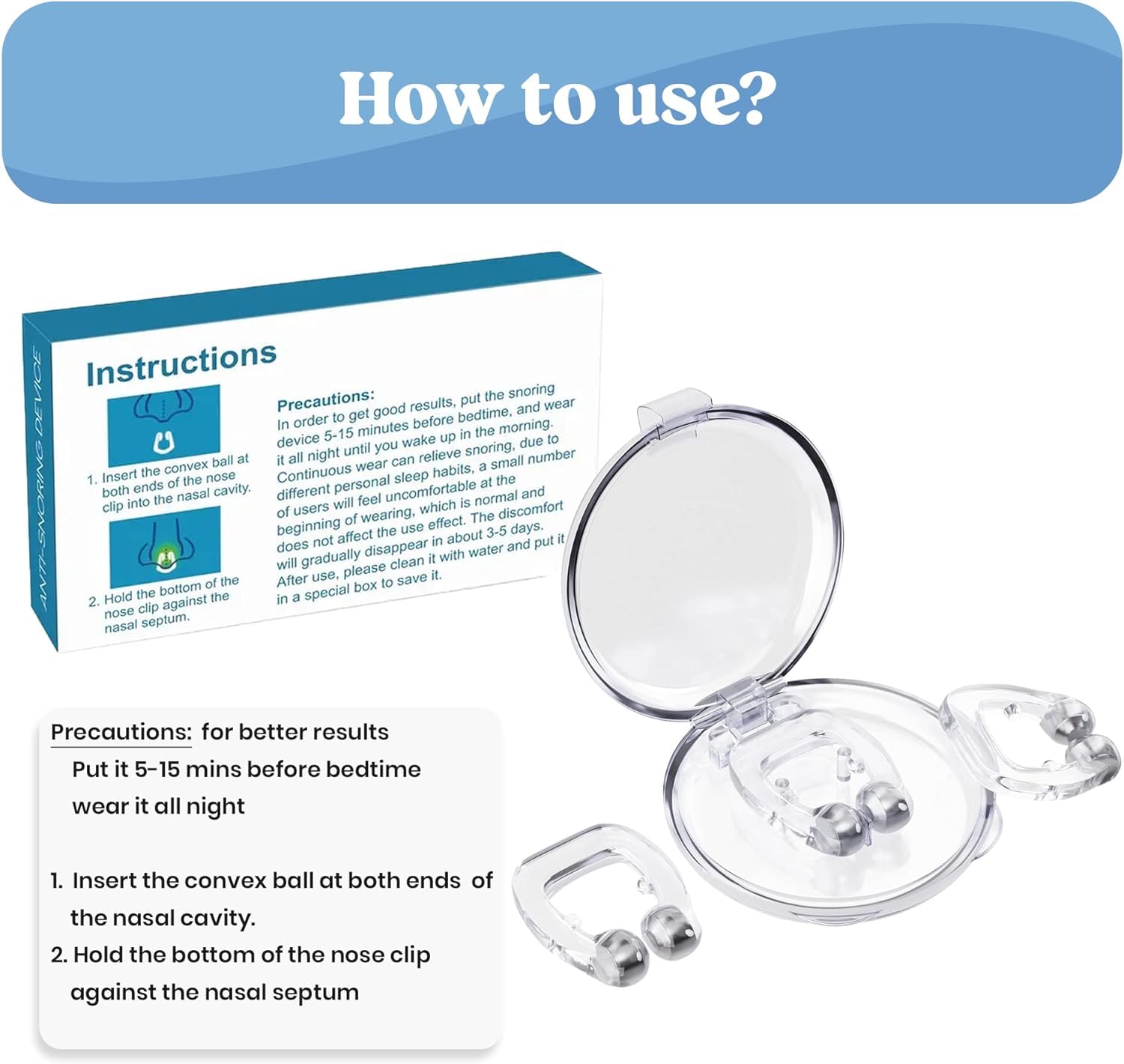 How to use?

ANTI-SNORING DEVICE

Instructions

1. Insert the convex ball at both ends of the nose clip into the nasal cavity.

2. Hold the bottom of the nose clip against the nasal septum.

Precautions:
In order to get good results, put the snoring device 5-15 minutes before bedtime, and wear it all night until you wake up in the morning. Continuous wear can relieve snoring, due to different personal sleep habits, a small number of users will feel uncomfortable at the beginning of wearing, which is normal and does not affect the use effect. The discomfort will gradually disappear in about 3-5 days. After use, please clean it with water and put it in a special box to save it.

Precautions: for better results
Put it 5-15 mins before bedtime
wear it all night

1. Insert the convex ball at both ends of the nasal cavity.
2. Hold the bottom of the nose clip against the nasal septum