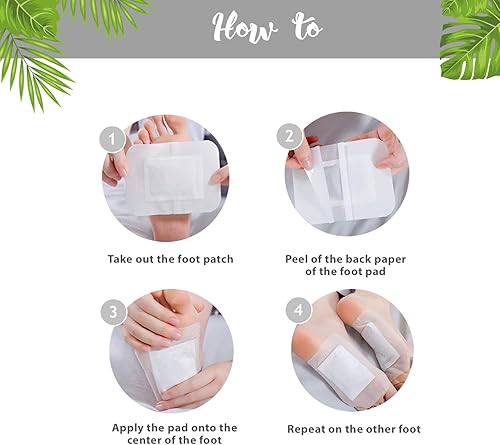 How to

1

Take out the foot patch

2

Peel of the back paper of the foot pad

3

Apply the pad onto the center of the foot

4

Repeat on the other foot