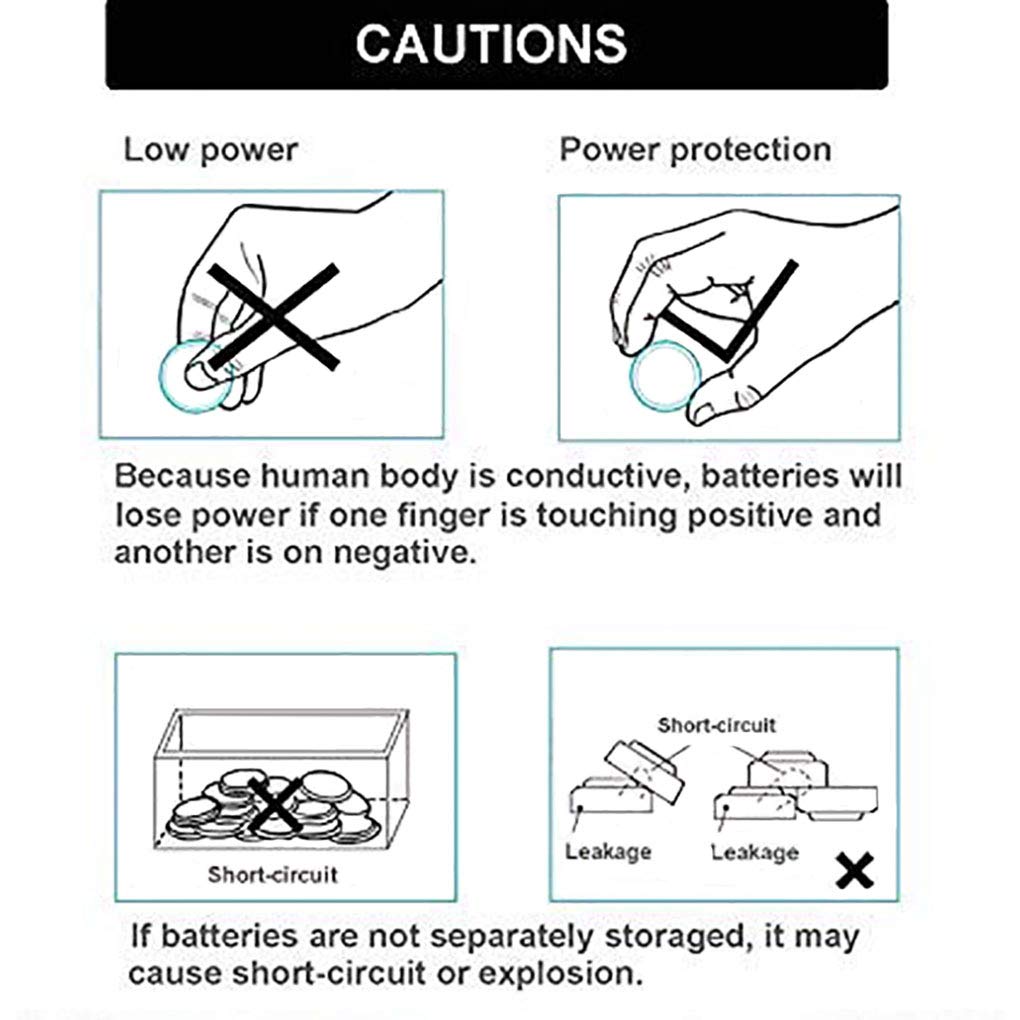 CAUTIONS

Low power

Power protection

Because human body is conductive, batteries will lose power if one finger is touching positive and another is on negative.

Short-circuit

Short-circuit

Leakage

Leakage

If batteries are not separately storaged, it may cause short-circuit or explosion.