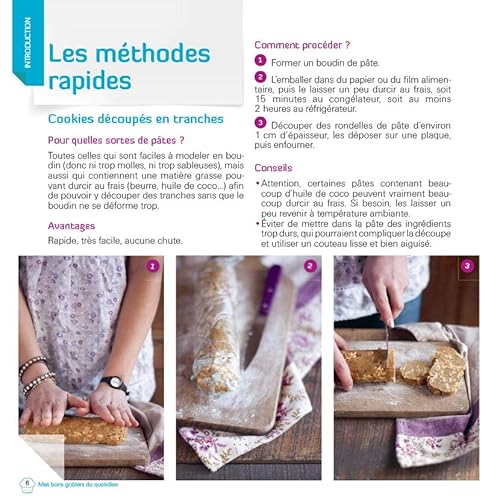 INTRODUCTION

Les méthodes rapides

Cookies découpés en tranches

Pour quelles sortes de pâtes ?

Toutes celles qui sont faciles à modeler en boudin (donc ni trop molles, ni trop sableuses), mais aussi qui contiennent une matière grasse pouvant durcir au frais (beurre, huile de coco...) afin de pouvoir y découper des tranches sans que le boudin ne se déforme trop.

Avantages

Rapide, très facile, aucune chute.

Comment procéder ?

1 Former un boudin de pâte.

2 L'emballer dans du papier ou du film alimentaire, puis le laisser un peu durcir au frais, soit 15 minutes au congélateur, soit au moins 2 heures au réfrigérateur.

3 Découper des rondelles de pâte d'environ 1 cm d'épaisseur, les déposer sur une plaque, puis enfourner.

Conseils

• Attention, certaines pâtes contenant beaucoup d'huile de coco peuvent vraiment beaucoup durcir au frais. Si besoin, les laisser un peu revenir à température ambiante.
• Éviter de mettre dans la pâte des ingrédients trop durs, qui pourraient compliquer la découpe et utiliser un couteau lisse et bien aiguisé.

1

2

3

6 Mes bons goûters du quotidien