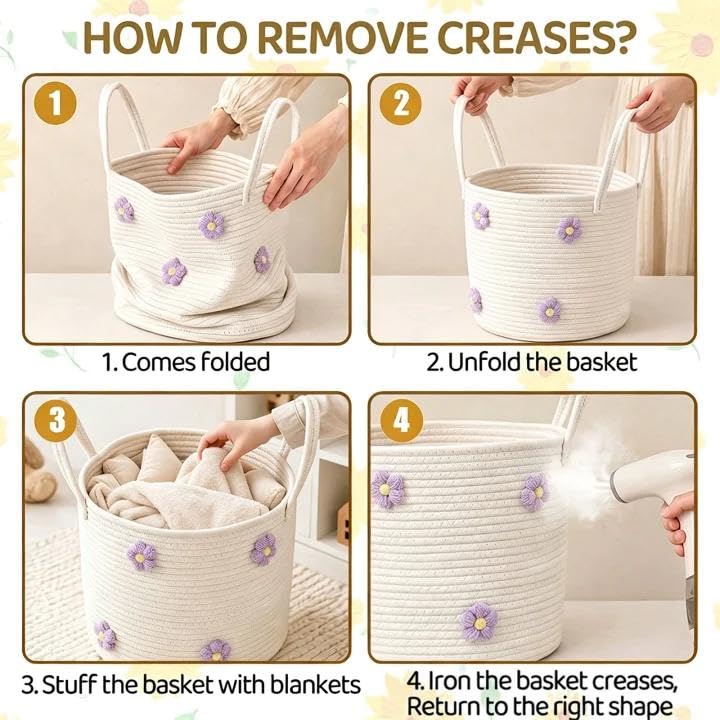 HOW TO REMOVE CREASES?

1

1. Comes folded

2

2. Unfold the basket

3

3. Stuff the basket with blankets

4

4. Iron the basket creases, Return to the right shape