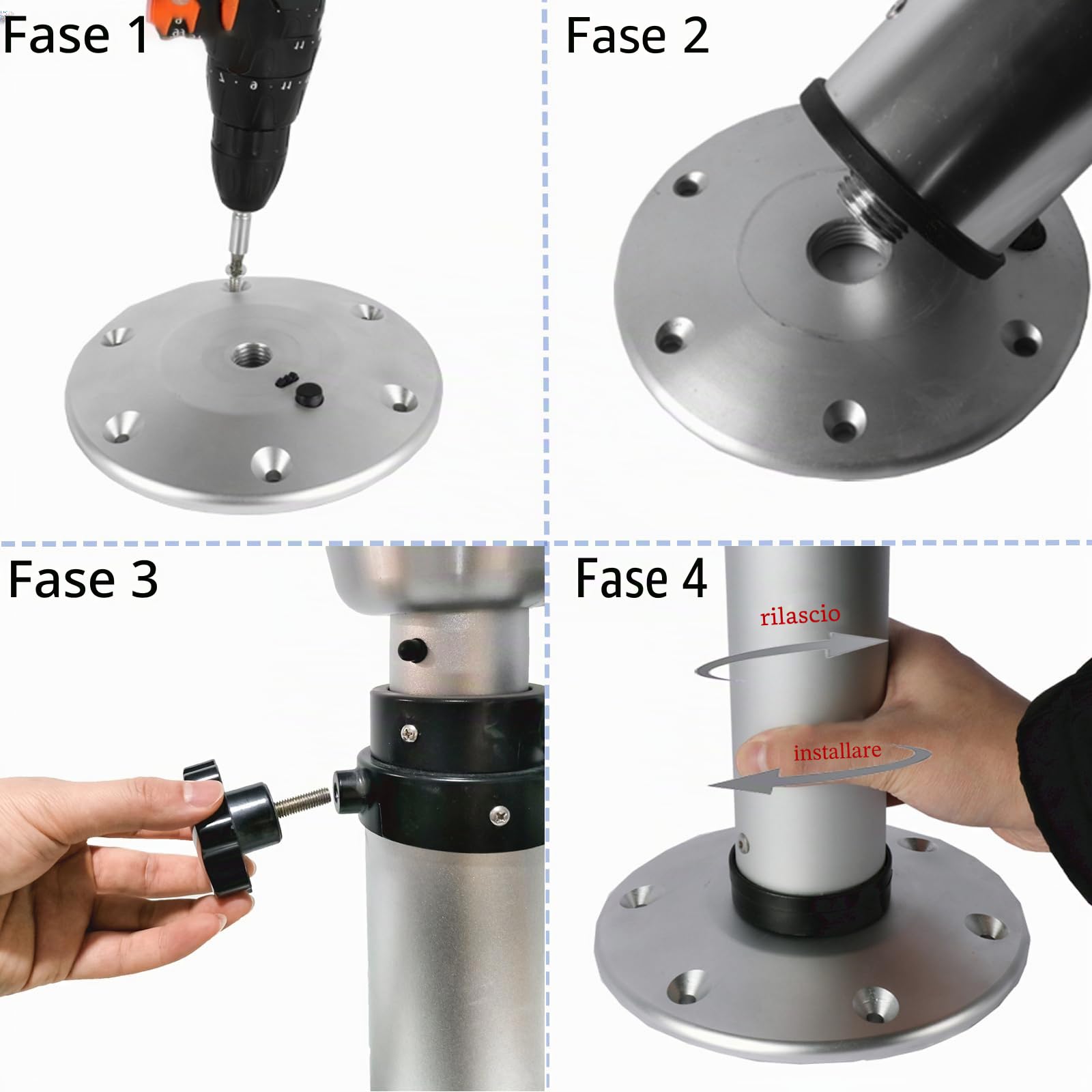 Fase 1

Fase 2

Fase 3

Fase 4

rilascio

installare