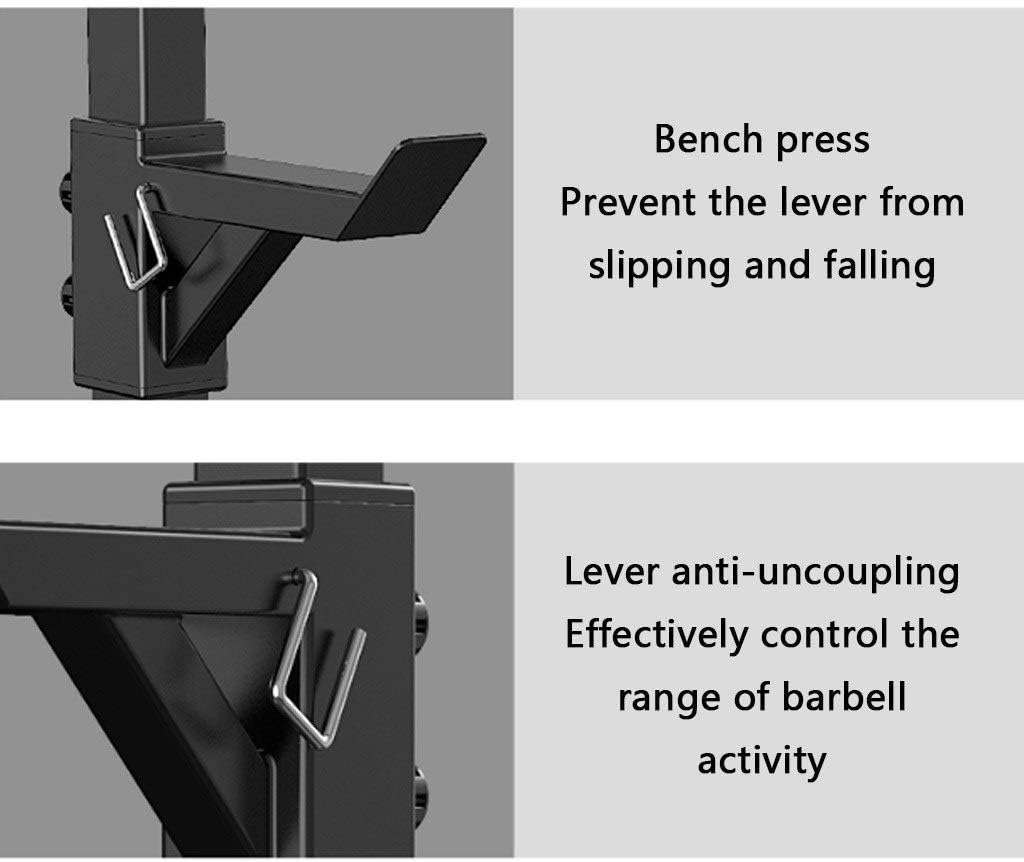 Bench press
Prevent the lever from slipping and falling

Lever anti-uncoupling
Effectively control the range of barbell activity