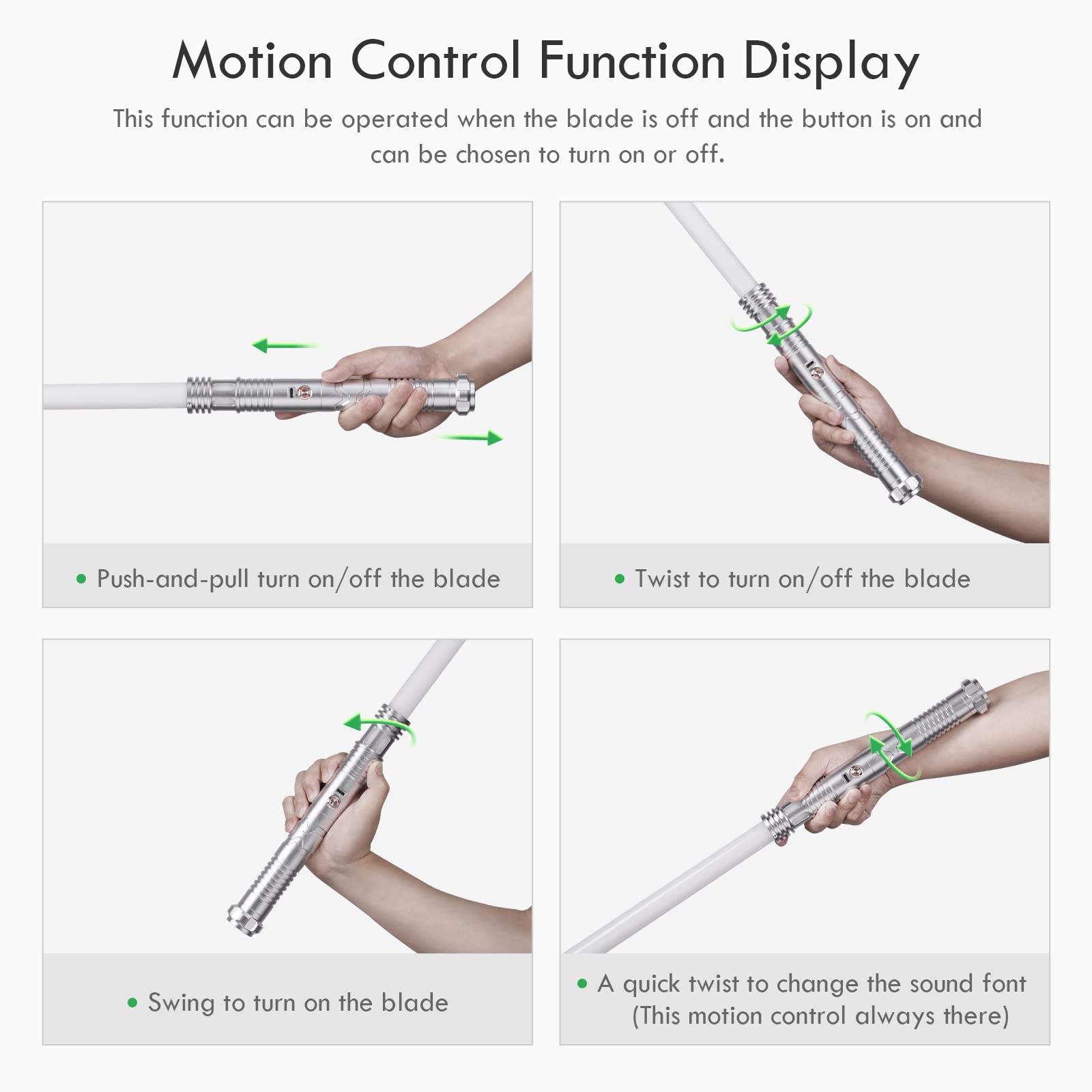 Motion Control Function Display

This function can be operated when the blade is off and the button is on and can be chosen to turn on or off.

• Push-and-pull turn on/off the blade

• Twist to turn on/off the blade

• Swing to turn on the blade

• A quick twist to change the sound font (This motion control always there)