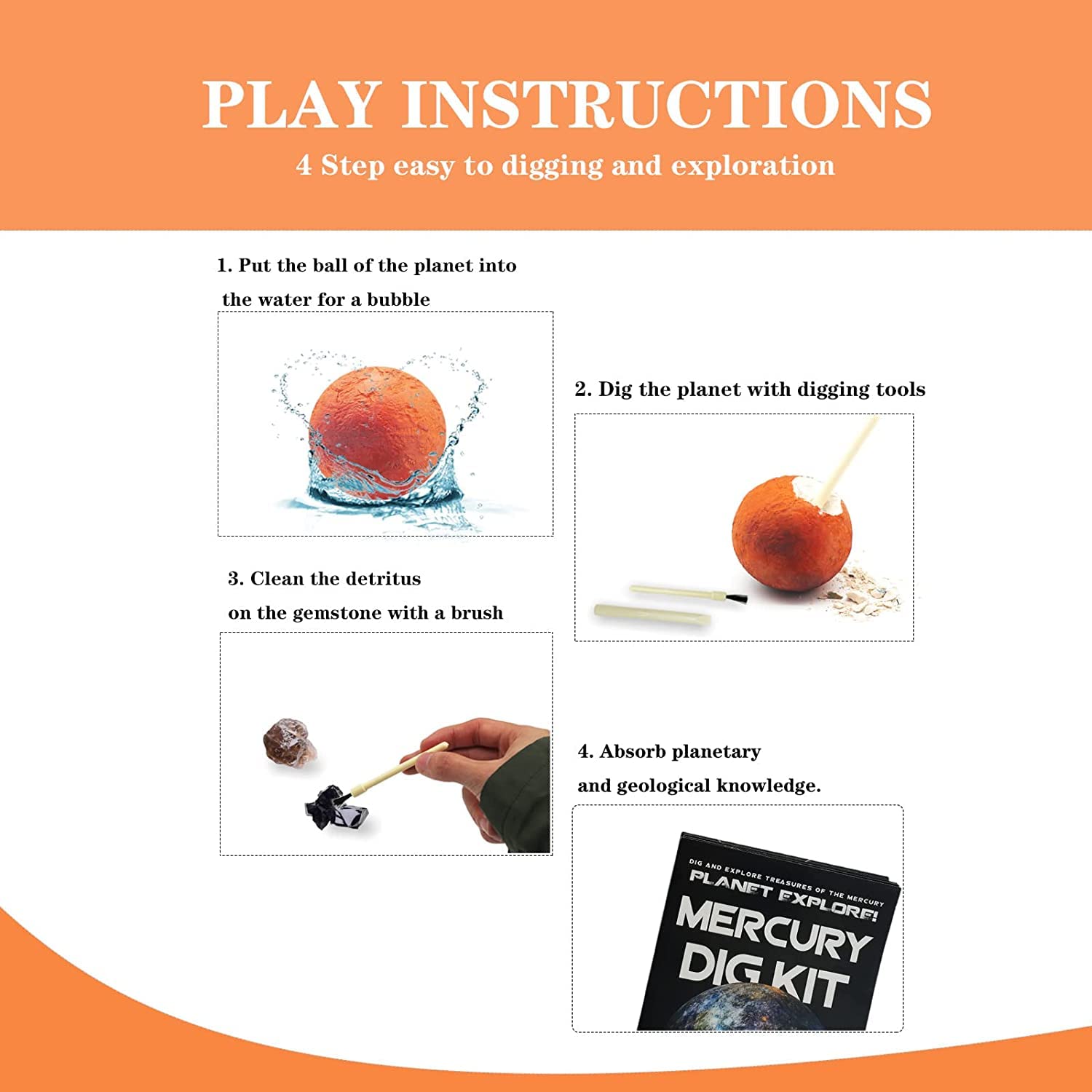 PLAY INSTRUCTIONS

4 Step easy to digging and exploration

1. Put the ball of the planet into the water for a bubble

2. Dig the planet with digging tools

3. Clean the detritus on the gemstone with a brush

4. Absorb planetary and geological knowledge.

DIG AND EXPLORE TREASURES OF THE MERCURY

PLANET EXPLORE!

MERCURY DIG KIT