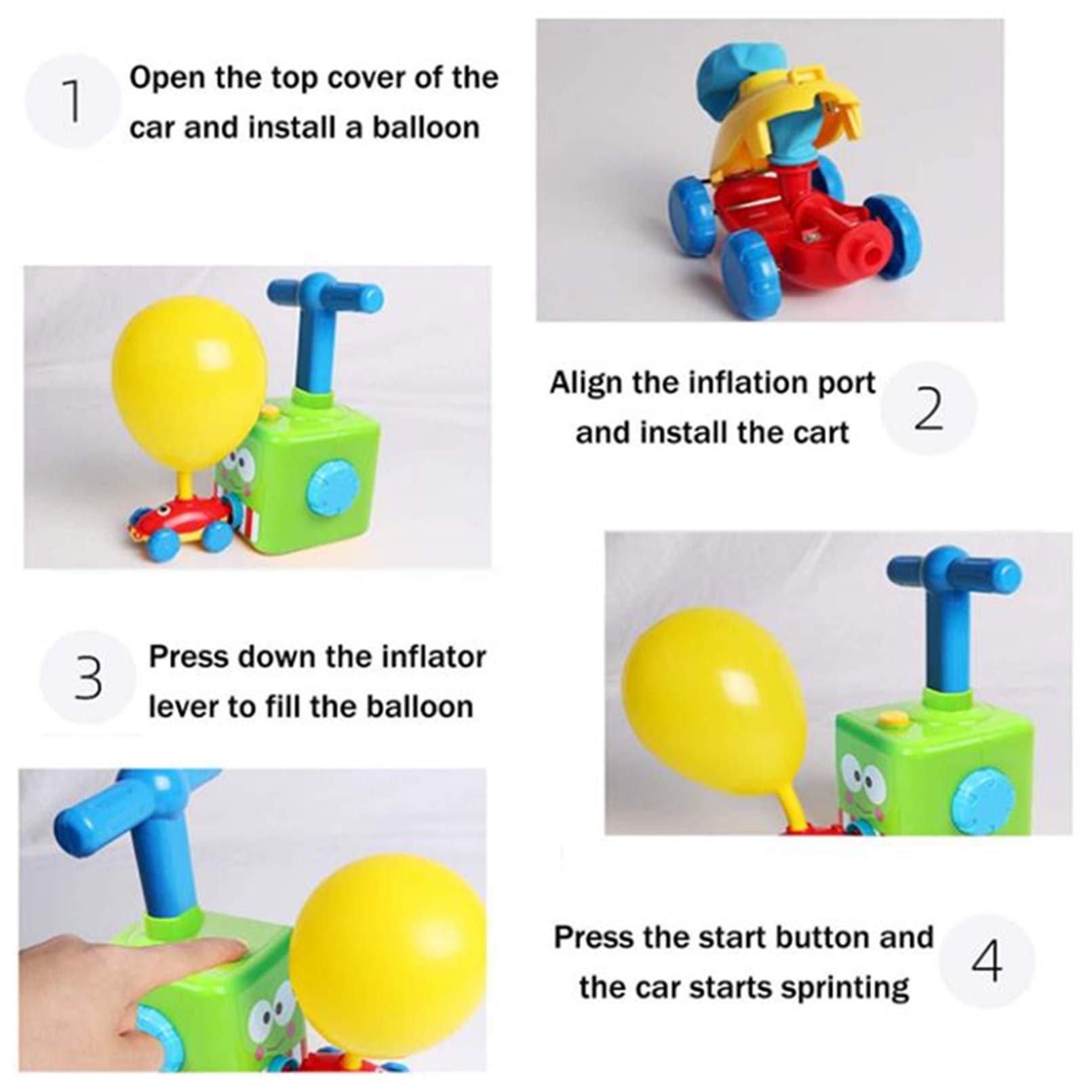 1 Open the top cover of the car and install a balloon

Align the inflation port and install the cart 2

3 Press down the inflator lever to fill the balloon

Press the start button and the car starts sprinting 4