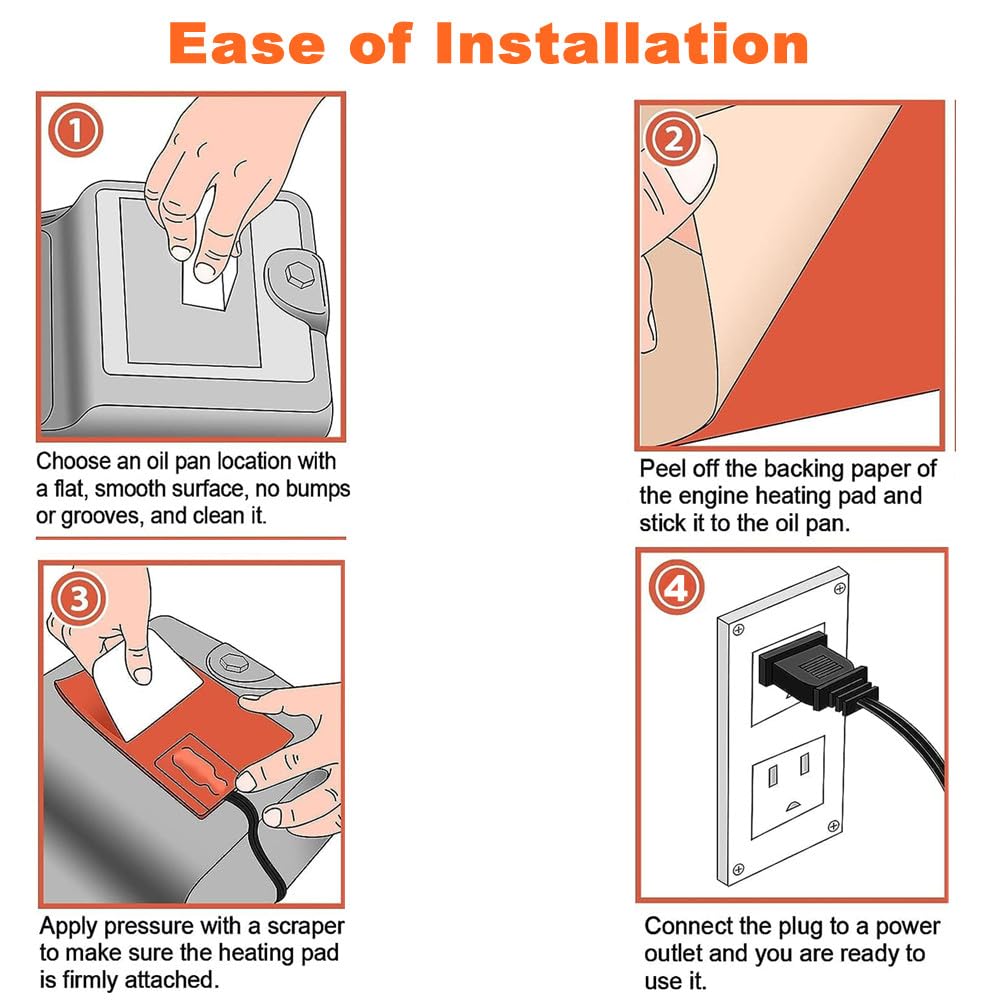 Ease of Installation

1

Choose an oil pan location with a flat, smooth surface, no bumps or grooves, and clean it.

2

Peel off the backing paper of the engine heating pad and stick it to the oil pan.

3

Apply pressure with a scraper to make sure the heating pad is firmly attached.

4

Connect the plug to a power outlet and you are ready to use it.