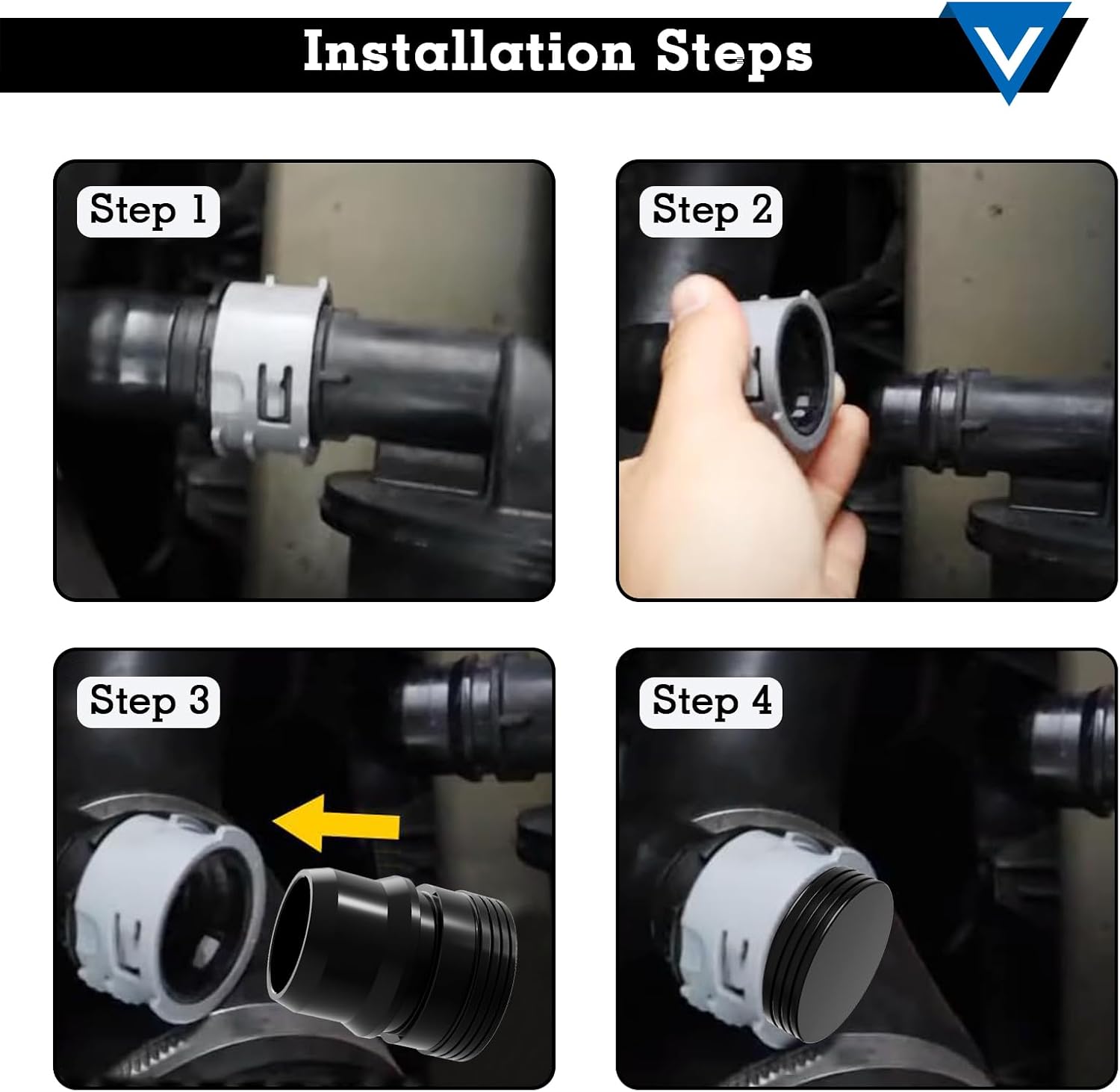 Installation Steps

Step 1

Step 2

Step 3

Step 4