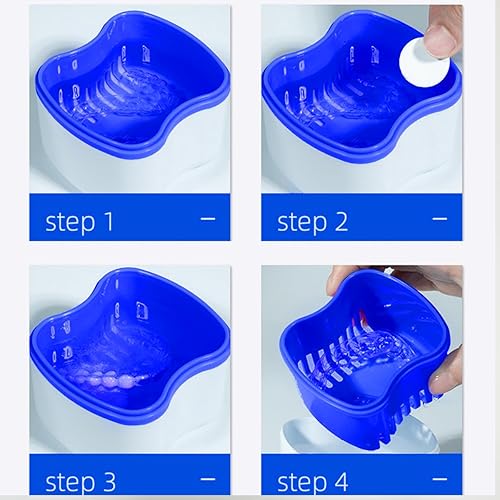 step 1 —

step 2 —

step 3 —

step 4 —