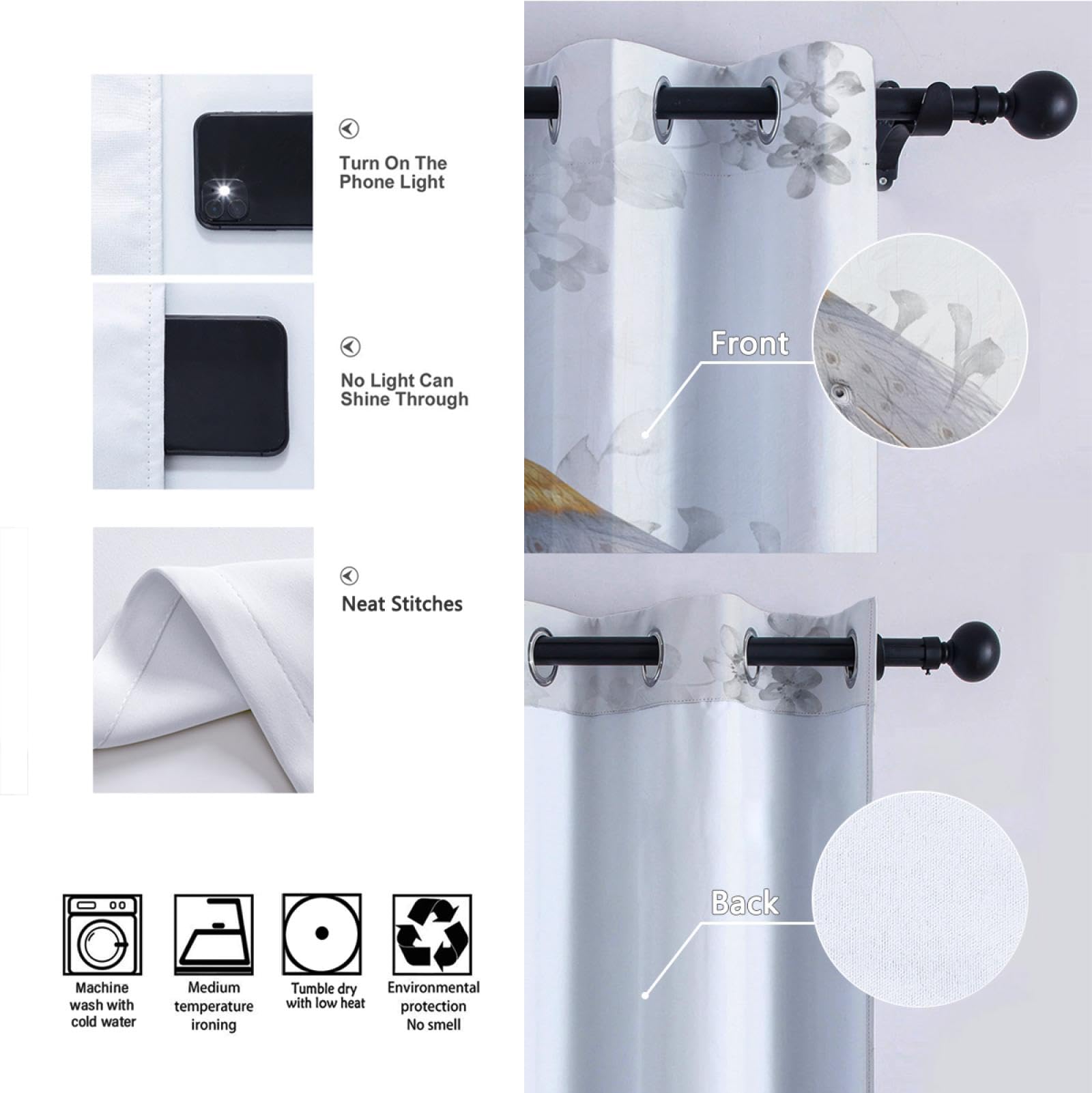 Turn On The Phone Light

No Light Can Shine Through

Neat Stitches

Machine wash with cold water

Medium temperature ironing

Tumble dry with low heat

Environmental protection No smell

Front

Back