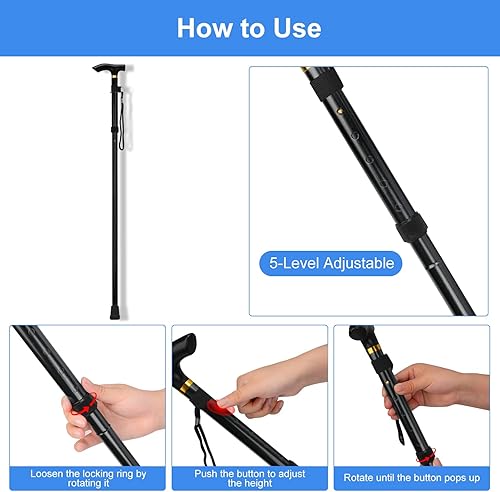 How to Use

5-Level Adjustable

Loosen the locking ring by rotating it

Push the button to adjust the height

Rotate until the button pops up