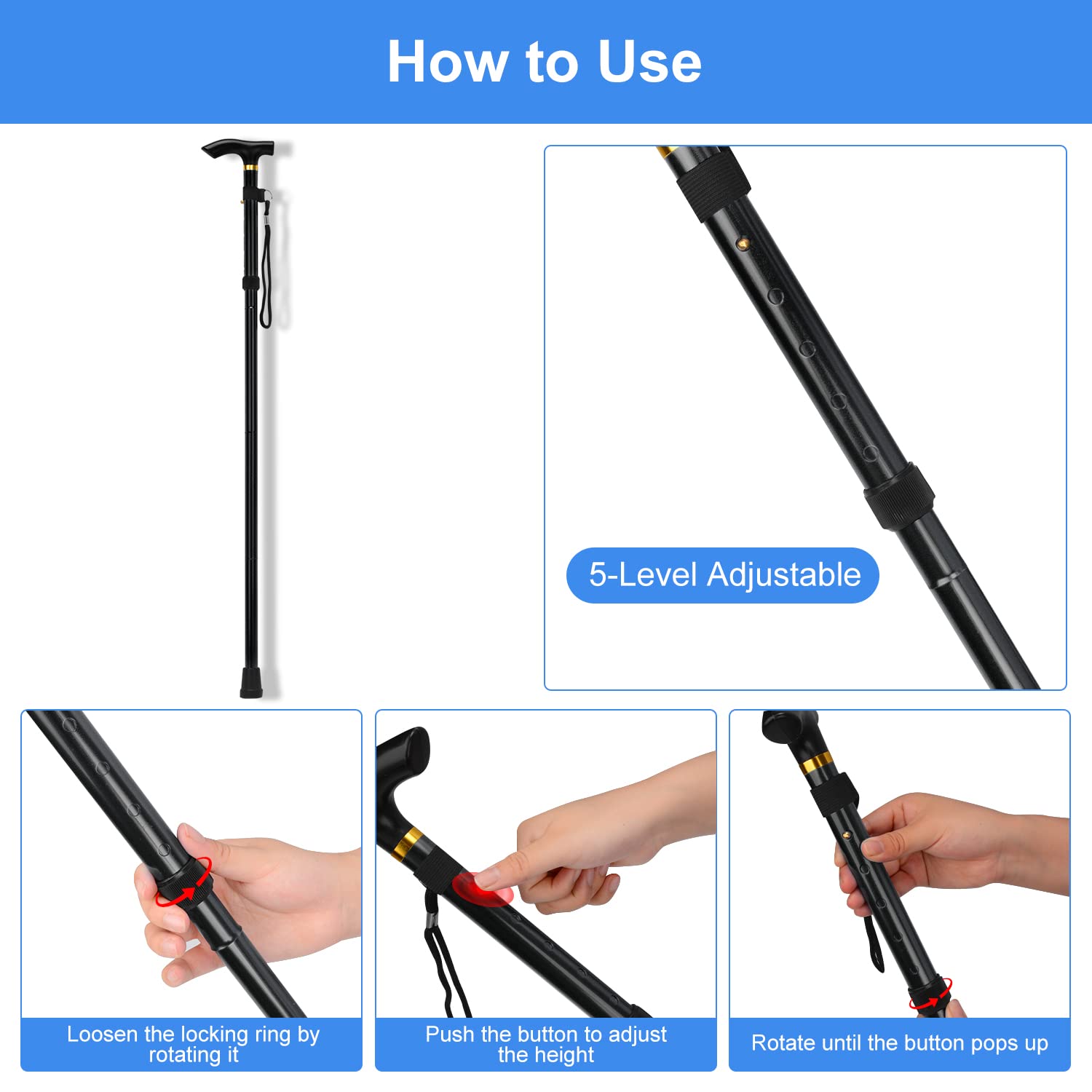 How to Use

5-Level Adjustable

Loosen the locking ring by rotating it

Push the button to adjust the height

Rotate until the button pops up