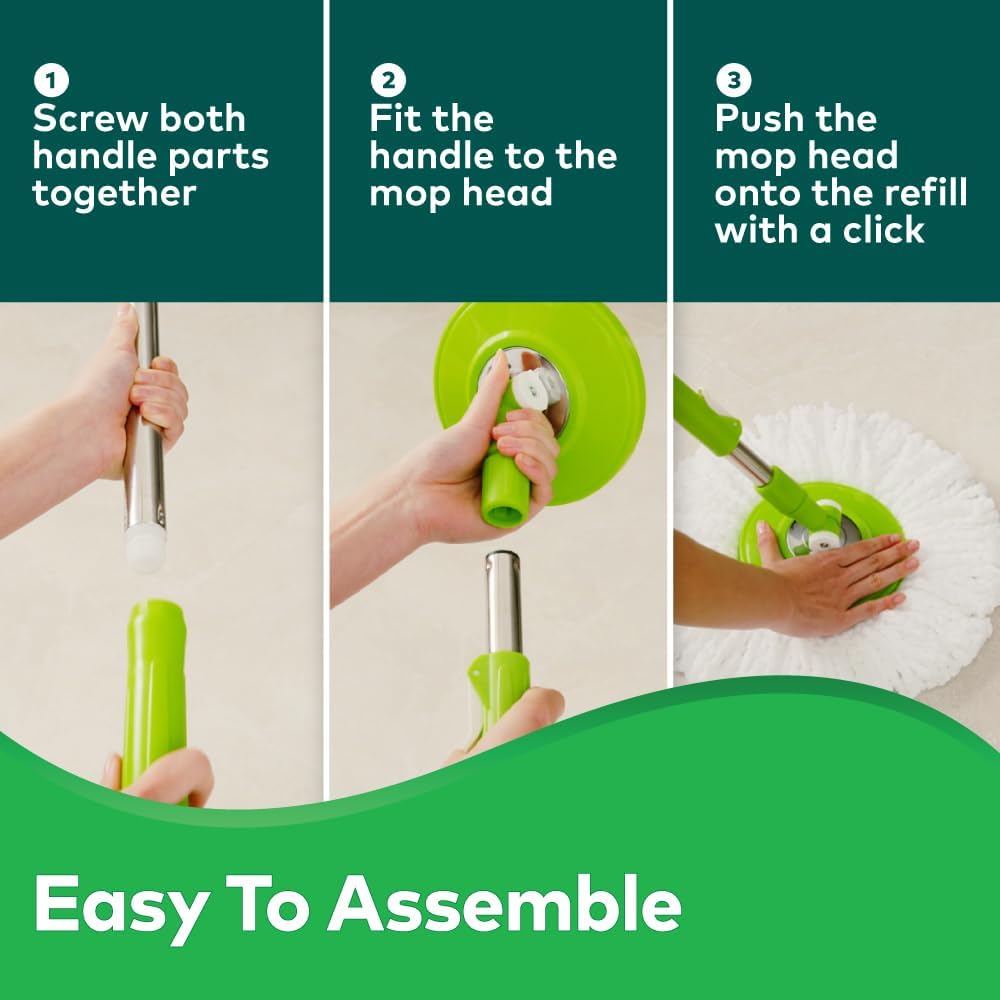 1
Screw both handle parts together

2
Fit the handle to the mop head

3
Push the mop head onto the refill with a click

Easy To Assemble