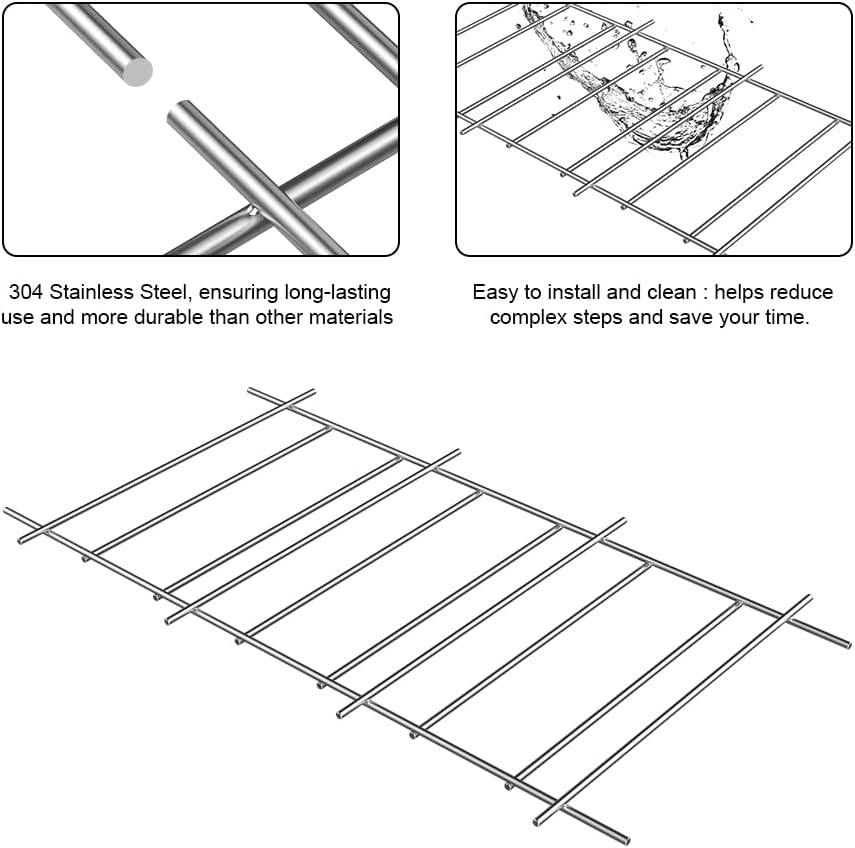 304 Stainless Steel, ensuring long-lasting use and more durable than other materials

Easy to install and clean : helps reduce complex steps and save your time.