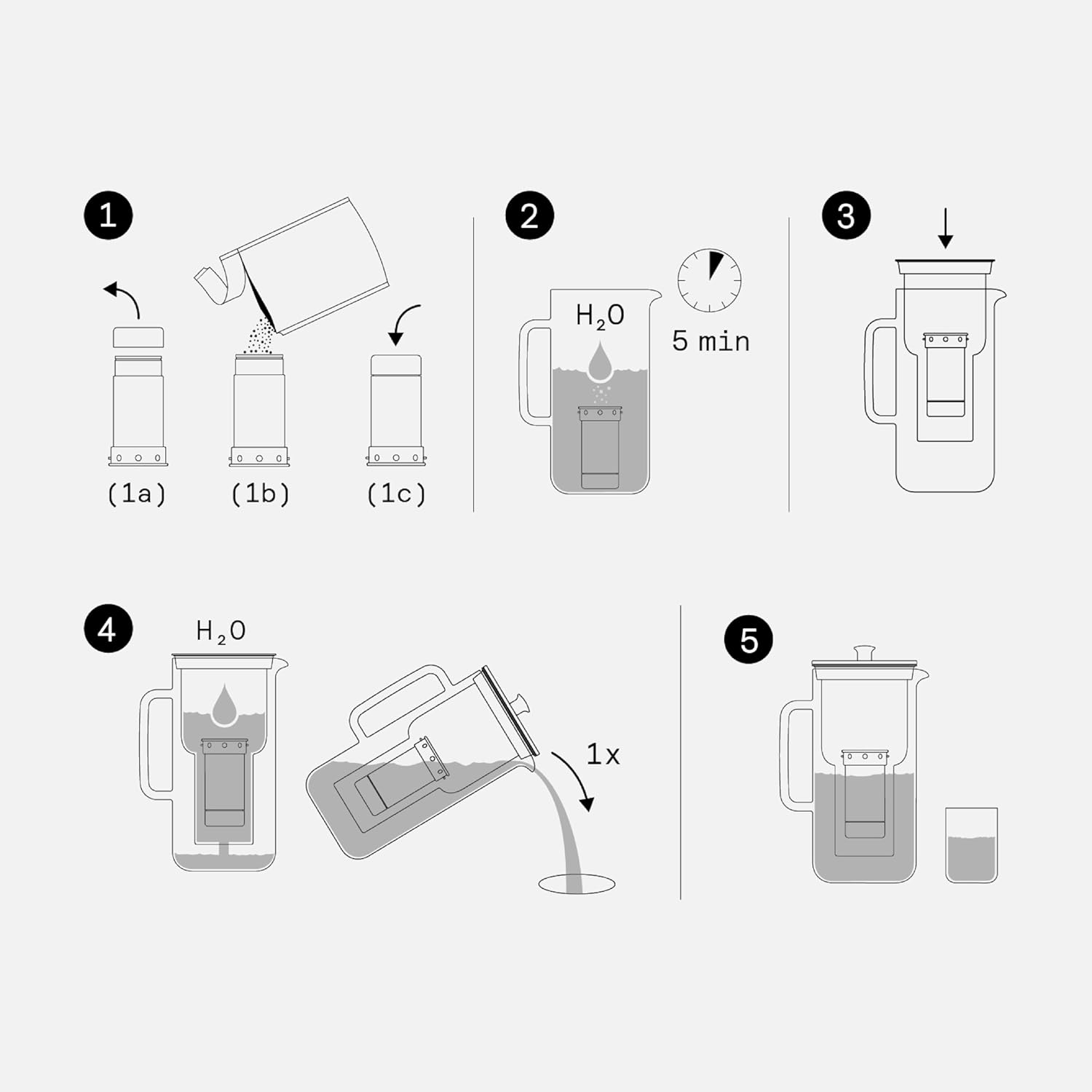 1

(1a) (1b) (1c)

2

$H_2O$

5 min

3

4

$H_2O$

1x

5